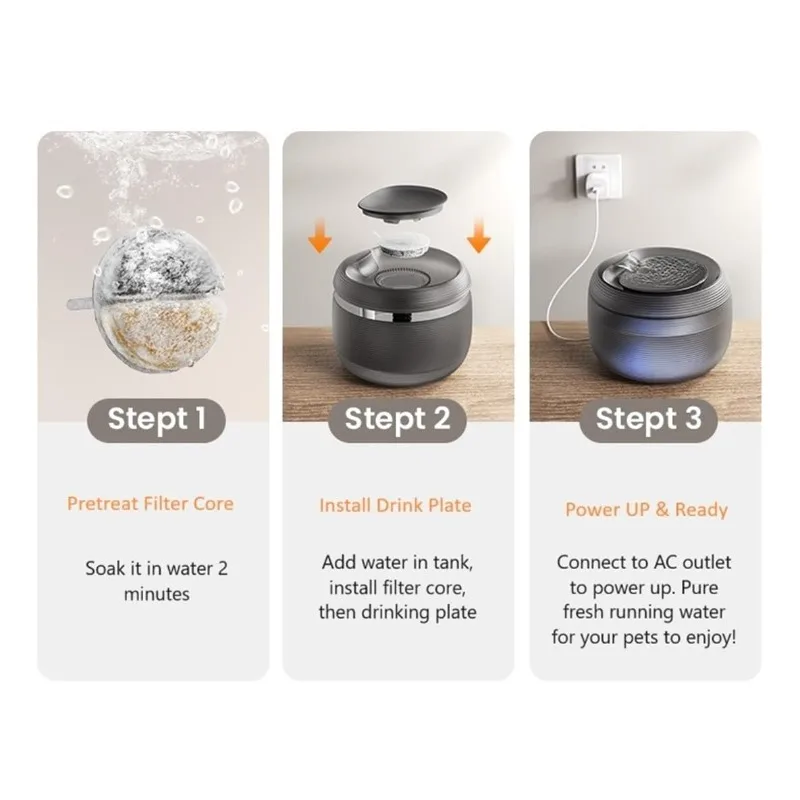 Stept 1

Pretreat Filter Core

Soak it in water 2 minutes

Stept 2

Install Drink Plate

Add water in tank, install filter core, then drinking plate

Stept 3

Power UP & Ready

Connect to AC outlet to power up. Pure fresh running water for your pets to enjoy!