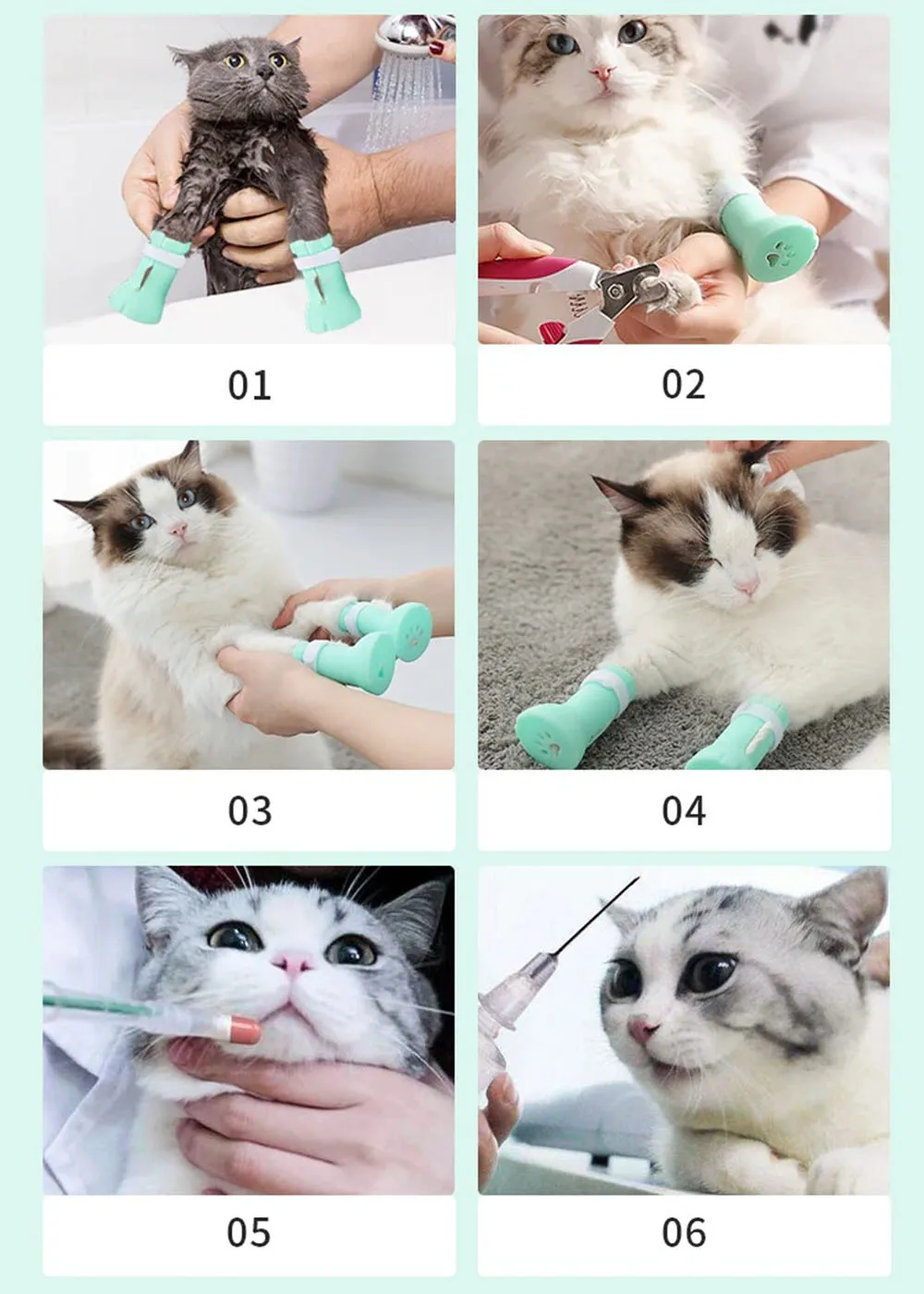 01

02

03

04

05

06