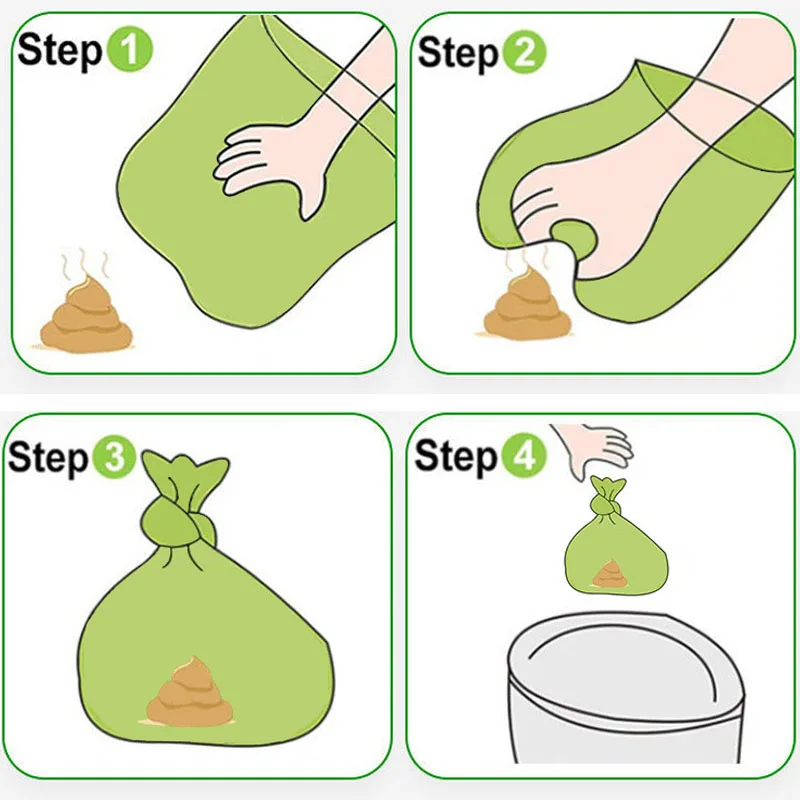 Step 1

Step 2

Step 3

Step 4