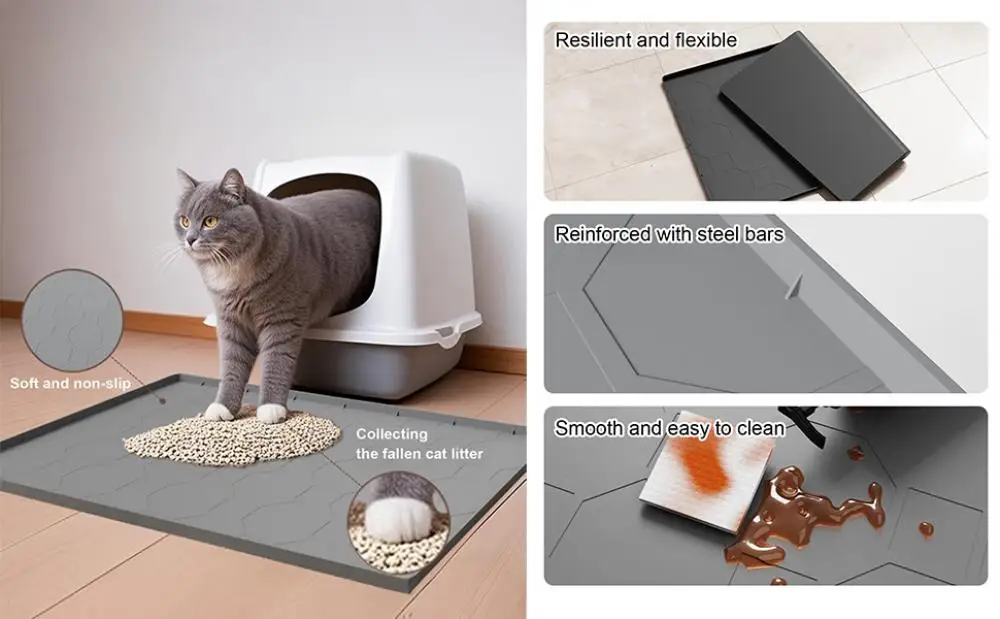 Soft and non-slip

Collecting the fallen cat litter

Resilient and flexible

Reinforced with steel bars

Smooth and easy to clean