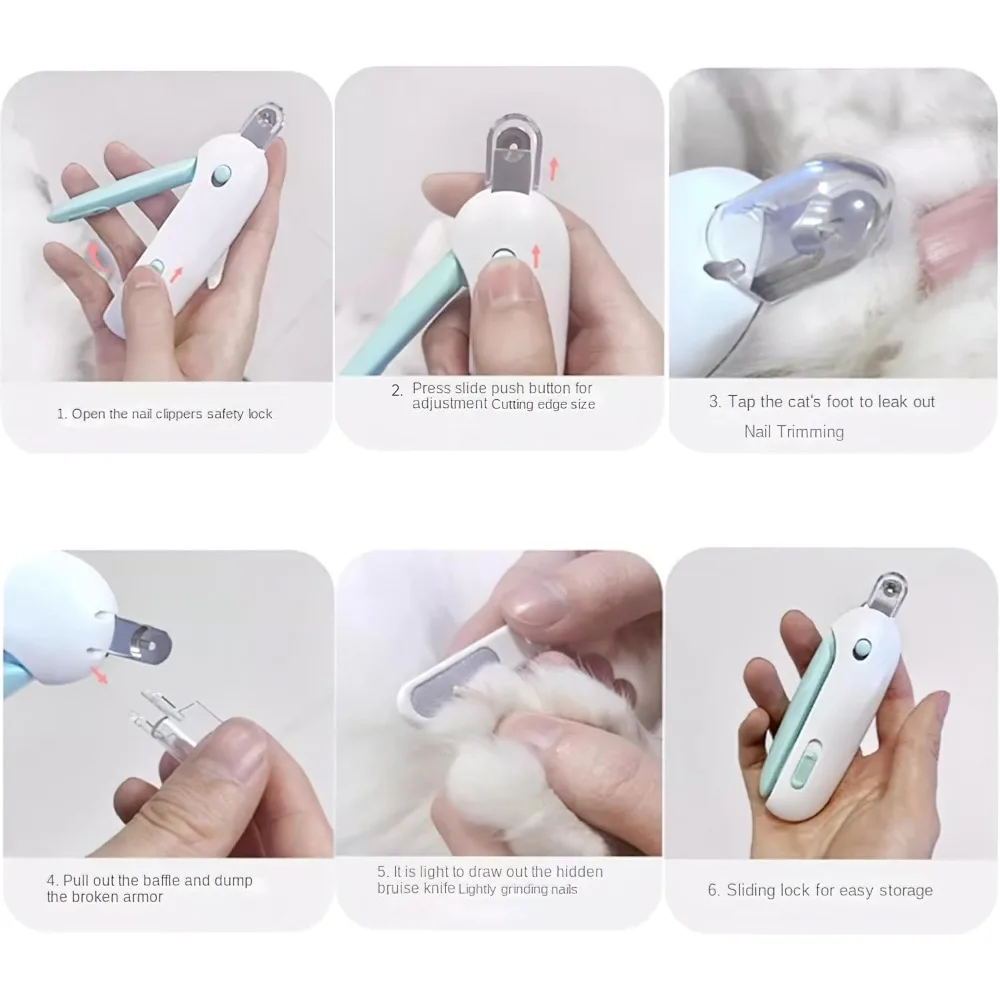 1. Open the nail clippers safety lock

2. Press slide push button for adjustment Cutting edge size

3. Tap the cat's foot to leak out Nail Trimming

4. Pull out the baffle and dump the broken armor

5. It is light to draw out the hidden bruise knife Lightly grinding nails

6. Sliding lock for easy storage