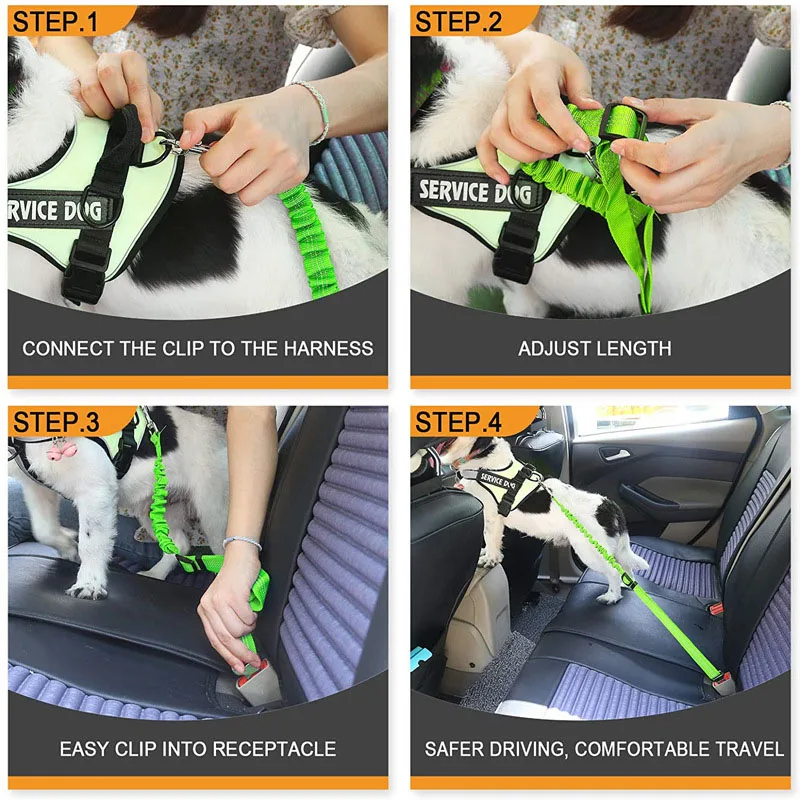 STEP.1

SERVICE DOG

CONNECT THE CLIP TO THE HARNESS

STEP.2

SERVICE DOG

ADJUST LENGTH

STEP.3

EASY CLIP INTO RECEPTACLE

STEP.4

SERVICE DOG

SAFER DRIVING, COMFORTABLE TRAVEL