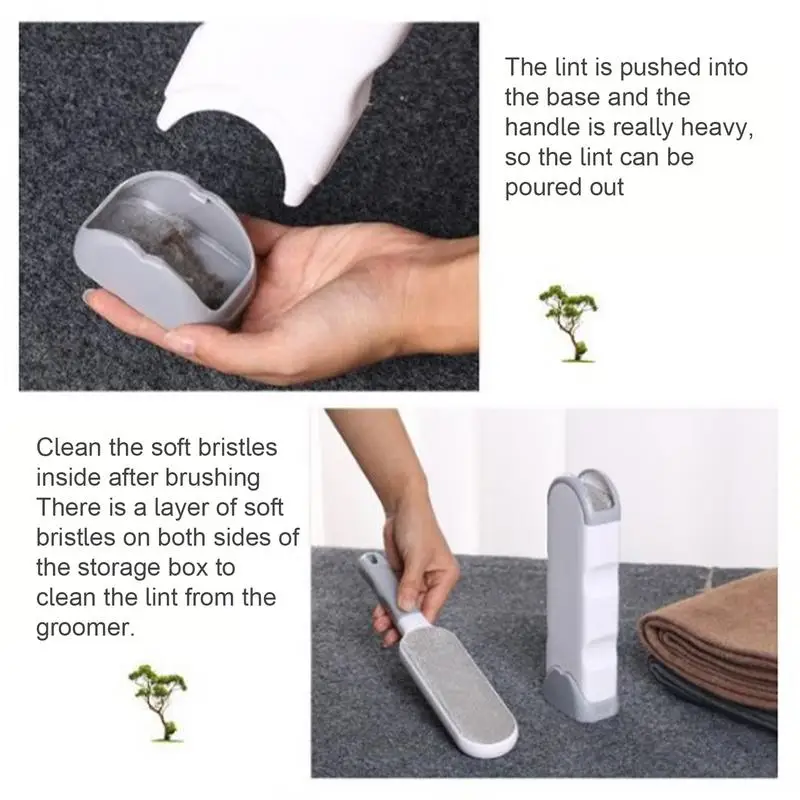 The lint is pushed into the base and the handle is really heavy, so the lint can be poured out

Clean the soft bristles inside after brushing
There is a layer of soft bristles on both sides of the storage box to clean the lint from the groomer.