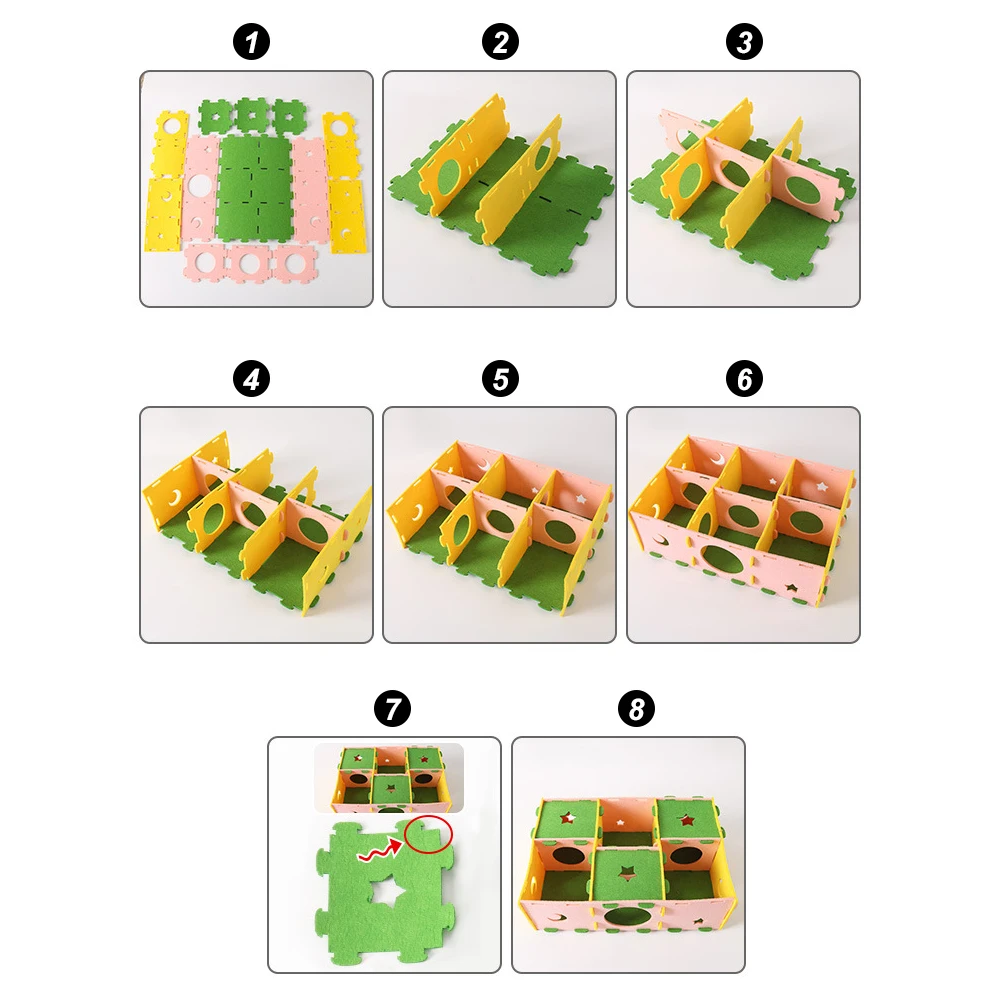 1

2

3

4

5

6

7

8