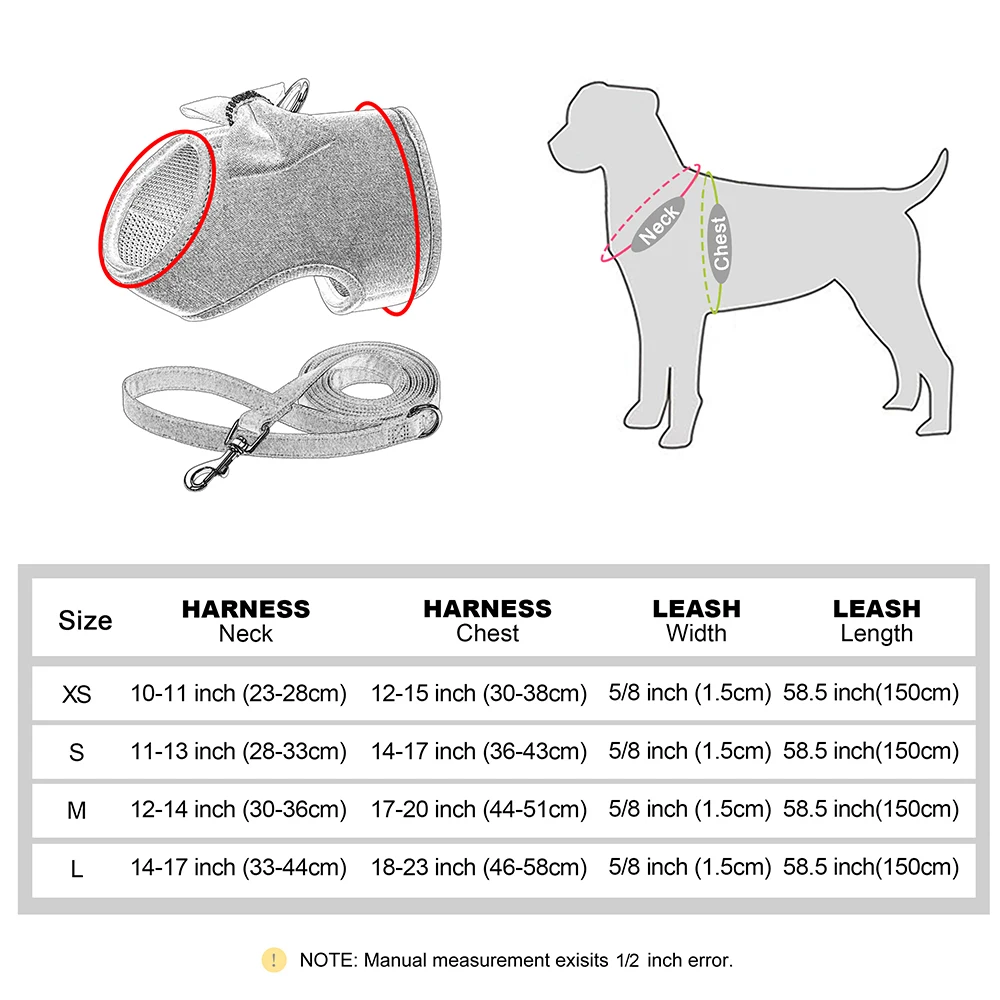 Neck
Chest

| Size | HARNESS Neck | HARNESS Chest | LEASH Width | LEASH Length |
|---|---|---|---|---|
| XS | 10-11 inch (23-28cm) | 12-15 inch (30-38cm) | 5/8 inch (1.5cm) | 58.5 inch(150cm) |
| S | 11-13 inch (28-33cm) | 14-17 inch (36-43cm) | 5/8 inch (1.5cm) | 58.5 inch(150cm) |
| M | 12-14 inch (30-36cm) | 17-20 inch (44-51cm) | 5/8 inch (1.5cm) | 58.5 inch(150cm) |
| L | 14-17 inch (33-44cm) | 18-23 inch (46-58cm) | 5/8 inch (1.5cm) | 58.5 inch(150cm) |

! NOTE: Manual measurement exisits 1/2 inch error.