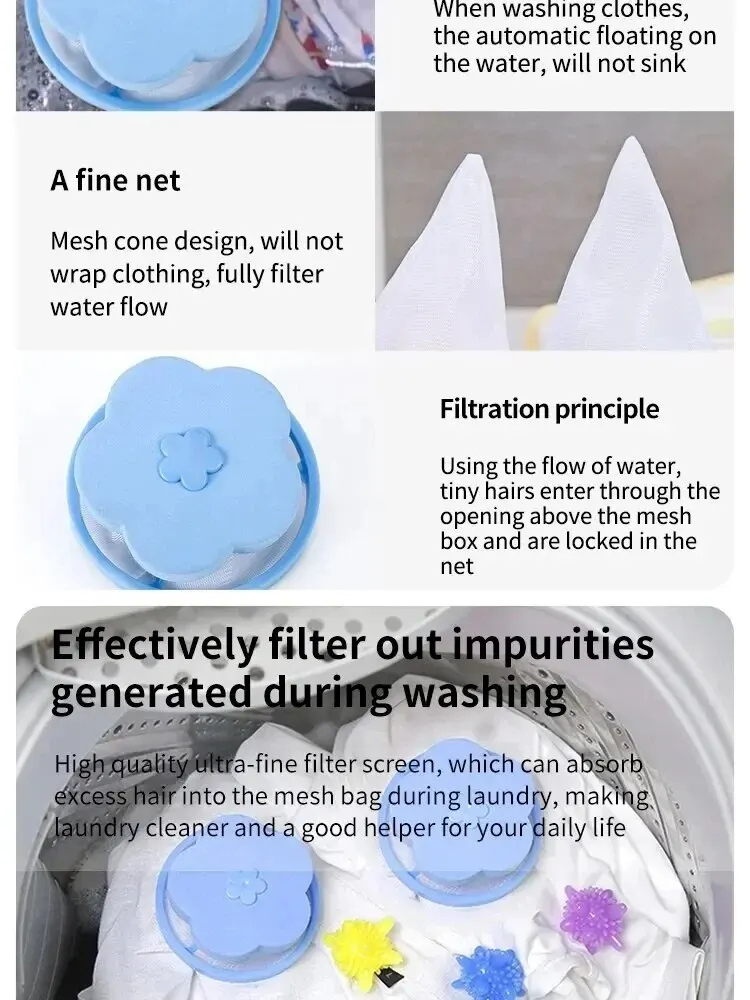 When washing clothes, the automatic floating on the water, will not sink

A fine net

Mesh cone design, will not wrap clothing, fully filter water flow

Filtration principle

Using the flow of water, tiny hairs enter through the opening above the mesh box and are locked in the net

Effectively filter out impurities generated during washing

High quality ultra-fine filter screen, which can absorb excess hair into the mesh bag during laundry, making laundry cleaner and a good helper for your daily life