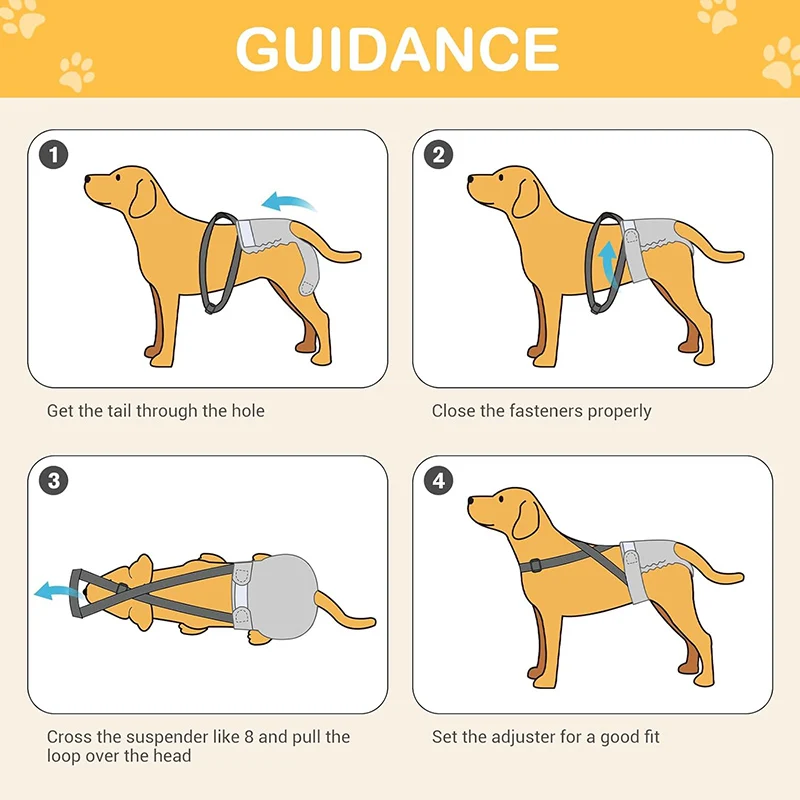 GUIDANCE

1

Get the tail through the hole

2

Close the fasteners properly

3

Cross the suspender like 8 and pull the loop over the head

4

Set the adjuster for a good fit