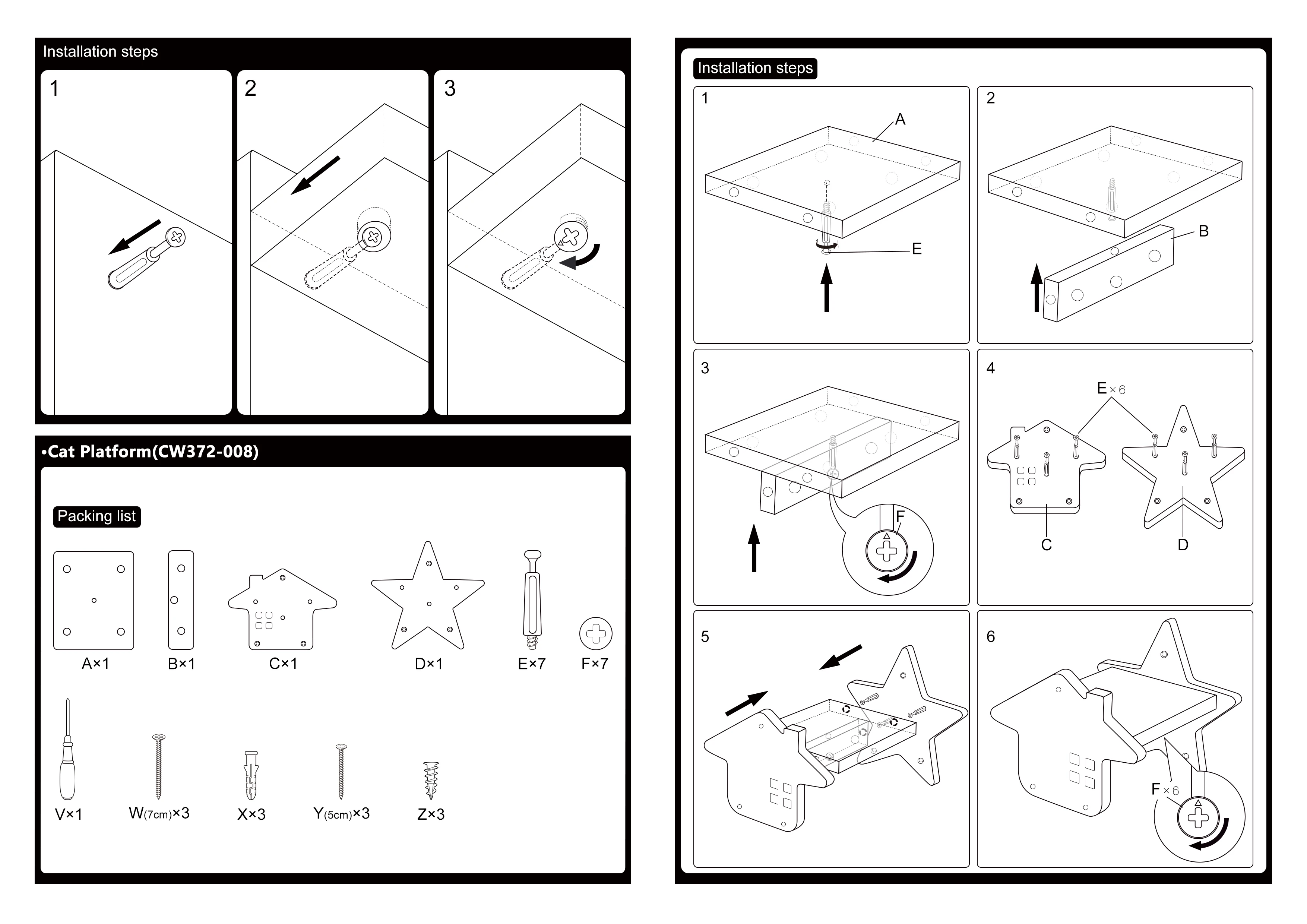 Installation steps

1

2

3

•Cat Platform(CW372-008)

Packing list

A×1

B×1

C×1

D×1

E×7

F×7

V×1

W(7cm)×3

X×3

Y(5cm)×3

Z×3

Installation steps

1

A

E

2

B

3

F

4

E×6

C

D

5

6

F×6