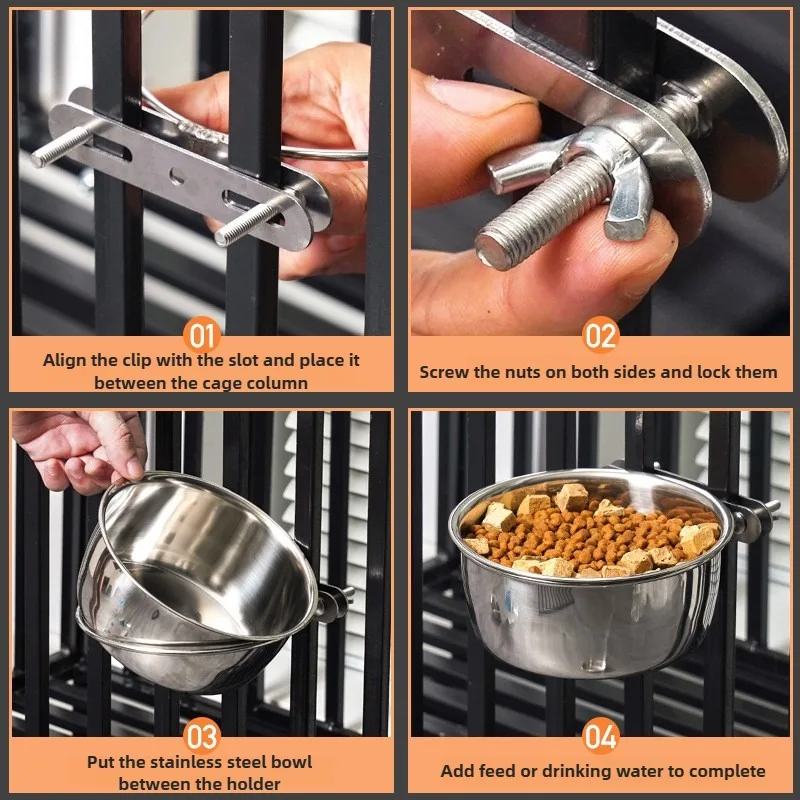 01
Align the clip with the slot and place it between the cage column

02
Screw the nuts on both sides and lock them

03
Put the stainless steel bowl between the holder

04
Add feed or drinking water to complete