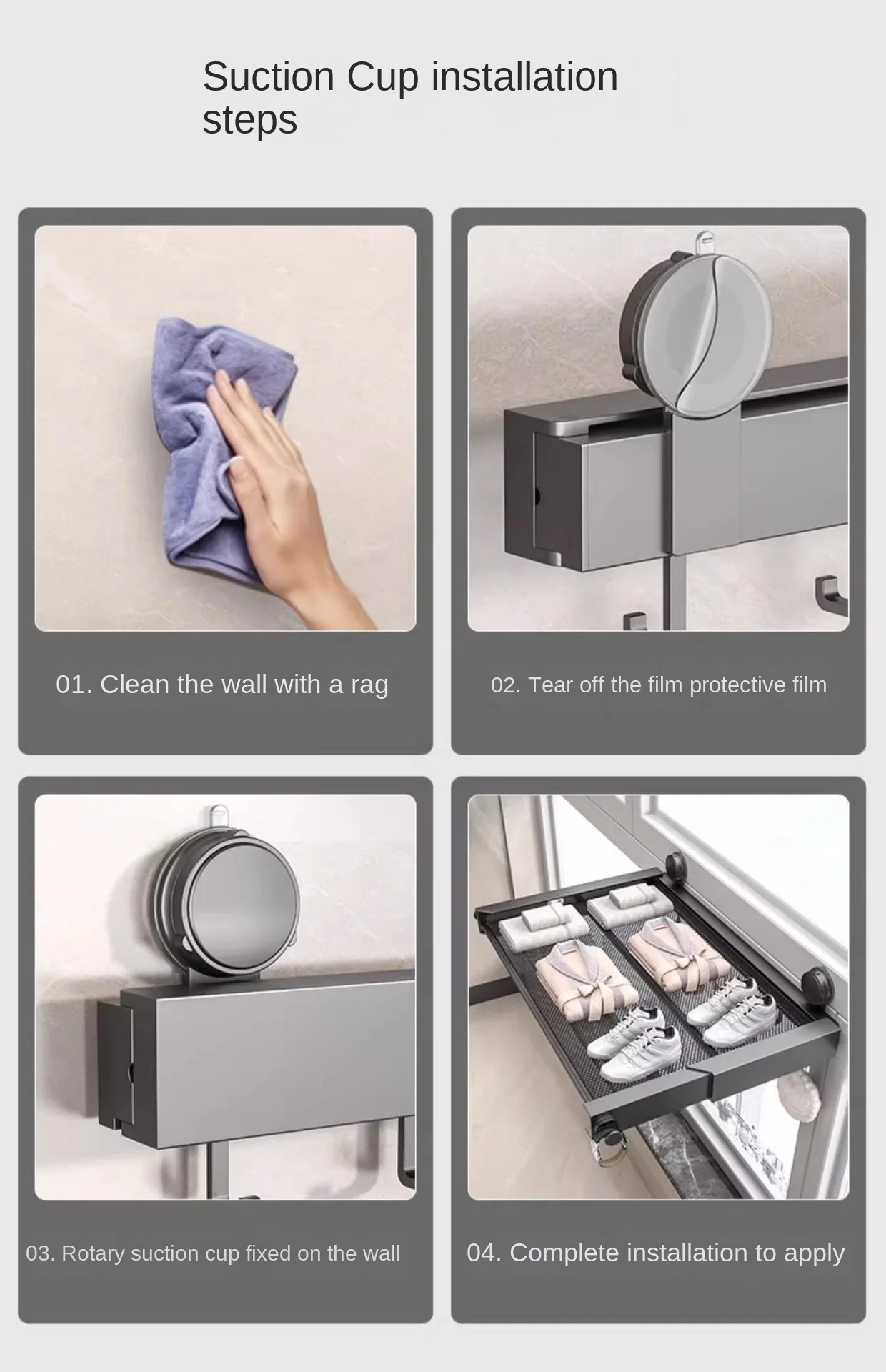 Suction Cup installation steps

01. Clean the wall with a rag

02. Tear off the film protective film

03. Rotary suction cup fixed on the wall

04. Complete installation to apply