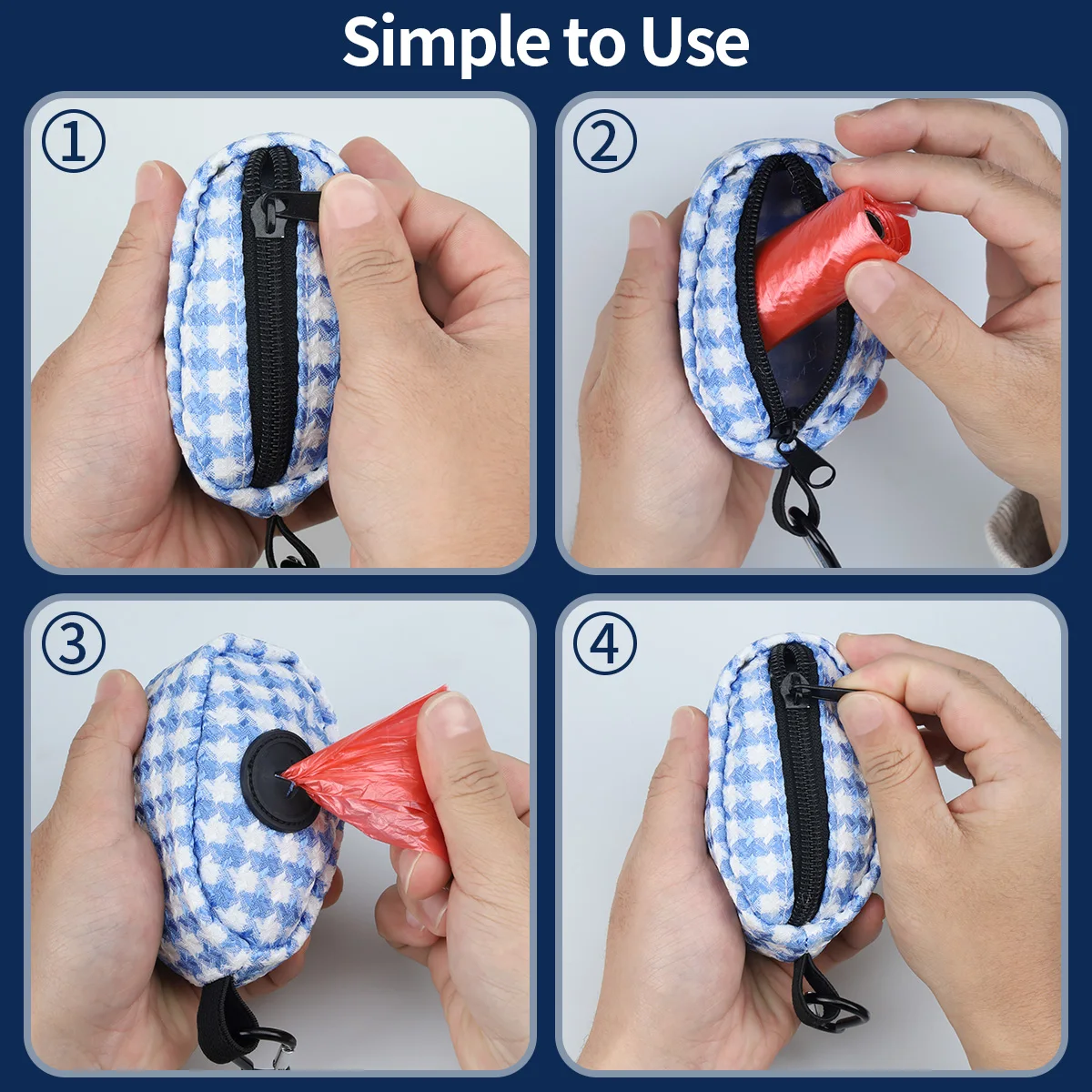 Simple to Use

①

②

③

④