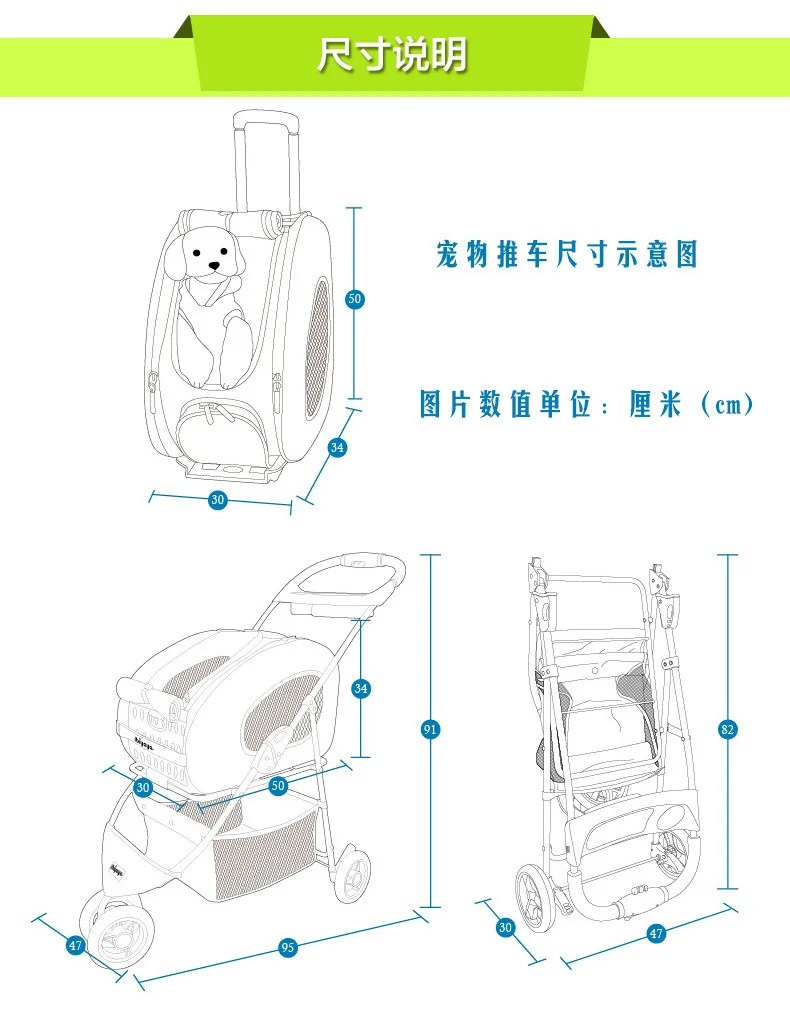 尺寸说明

宠物推车尺寸示意图

图片数值单位：厘米（cm）

50

34

30

34

91

30

50

47

95

82

30

47