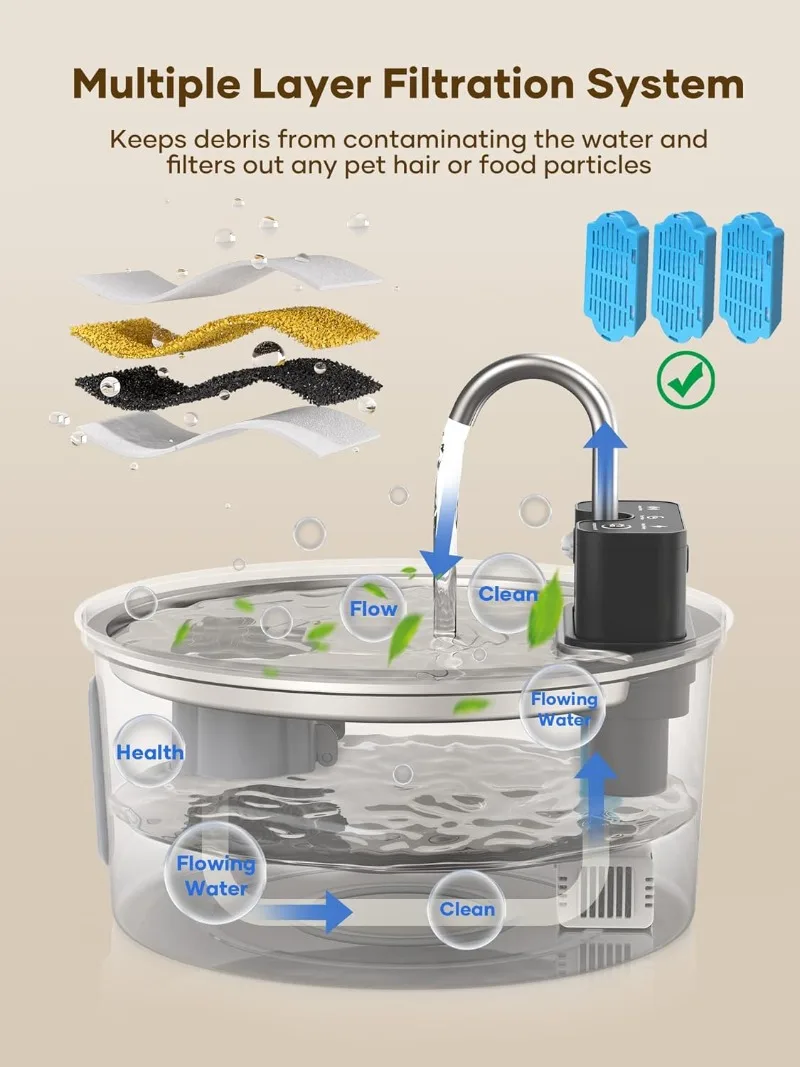 Multiple Layer Filtration System

Keeps debris from contaminating the water and filters out any pet hair or food particles

Flow

Clean

Flowing Water

Health

Flowing Water

Clean