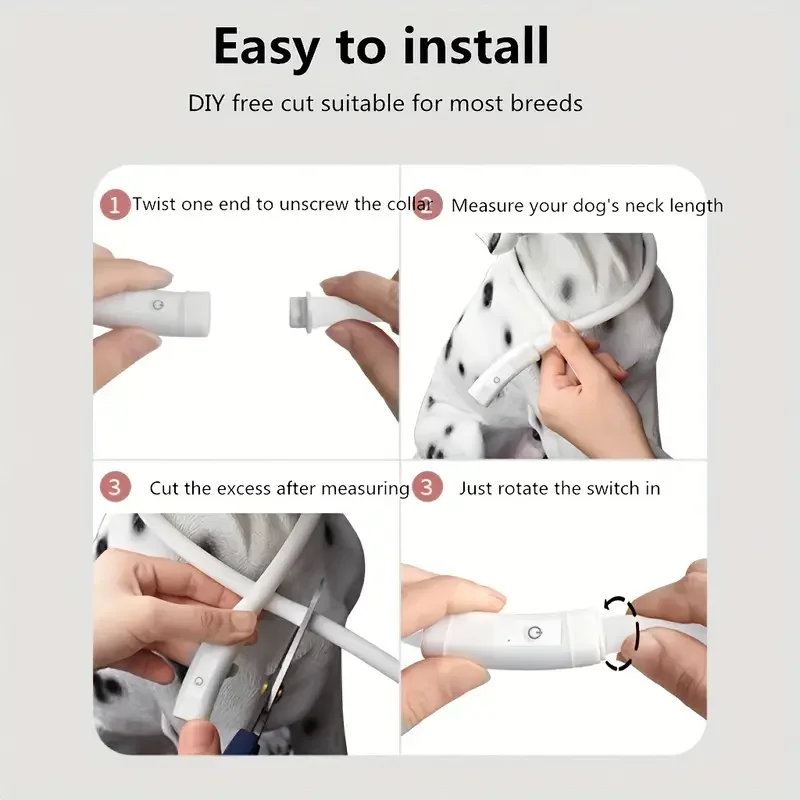 Easy to install

DIY free cut suitable for most breeds

1 Twist one end to unscrew the collar

2 Measure your dog's neck length

3 Cut the excess after measuring

3 Just rotate the switch in