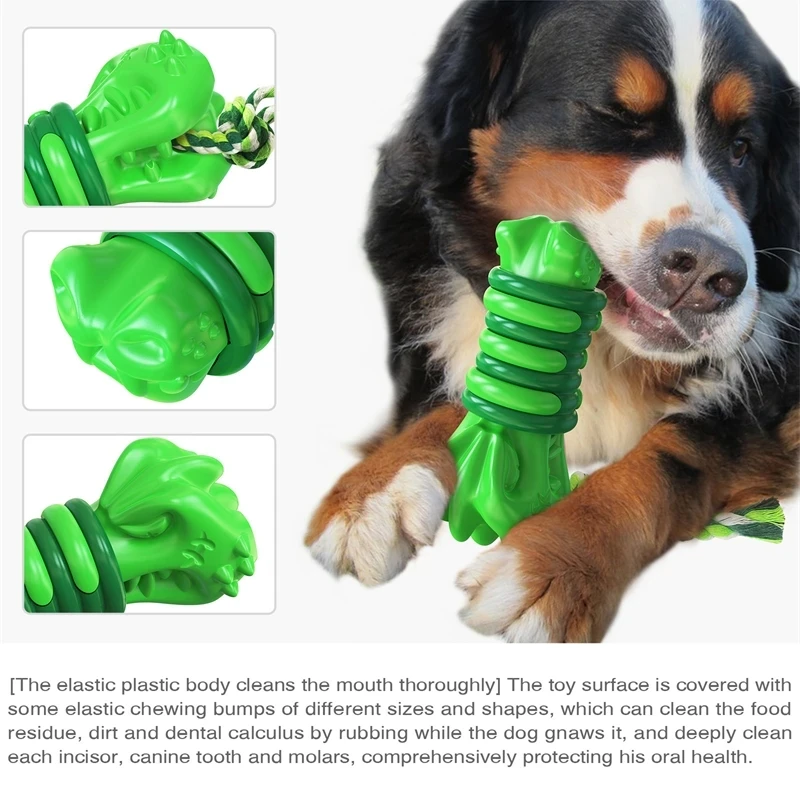 [The elastic plastic body cleans the mouth thoroughly] The toy surface is covered with some elastic chewing bumps of different sizes and shapes, which can clean the food residue, dirt and dental calculus by rubbing while the dog gnaws it, and deeply clean each incisor, canine tooth and molars, comprehensively protecting his oral health.