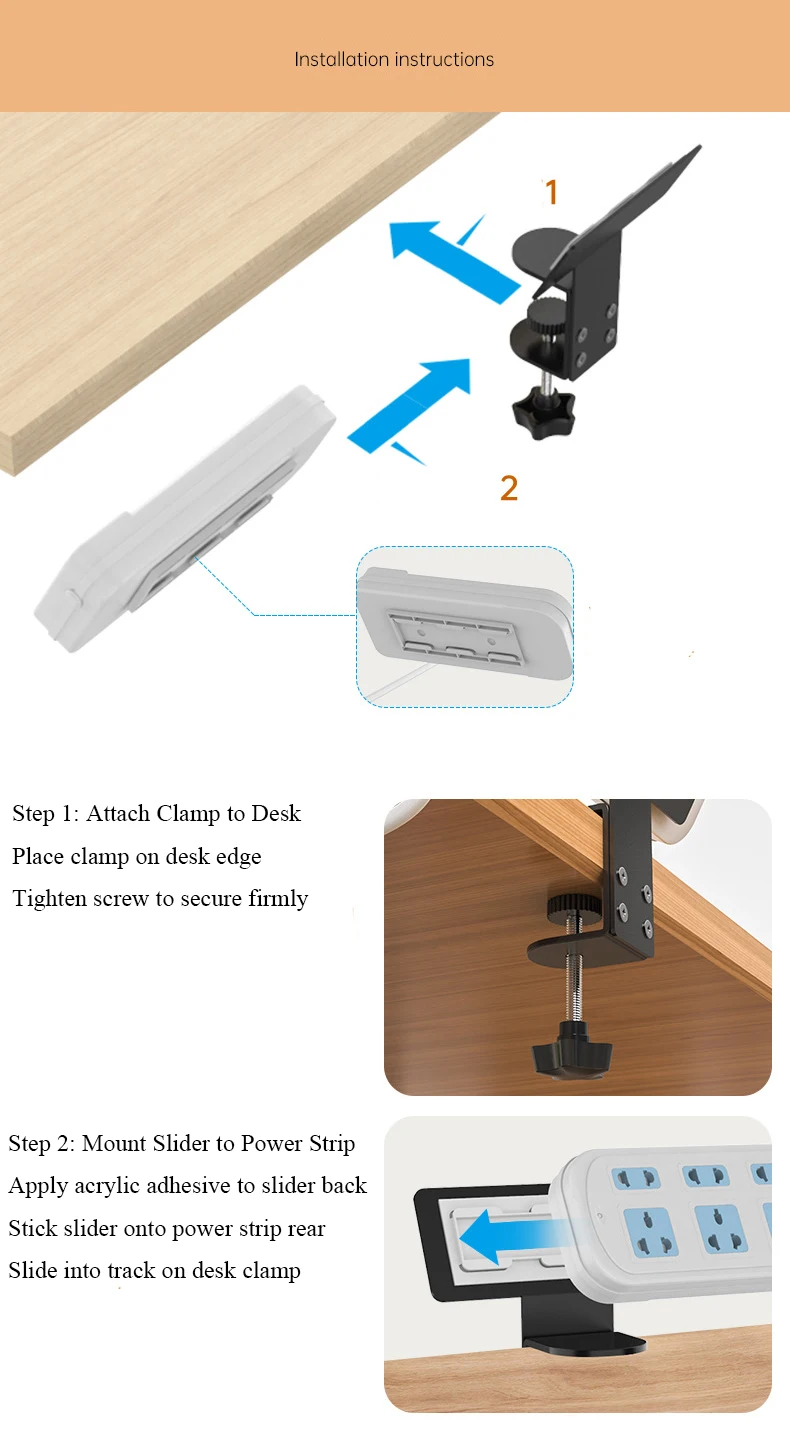 Installation instructions

1

2

Step 1: Attach Clamp to Desk
Place clamp on desk edge
Tighten screw to secure firmly

Step 2: Mount Slider to Power Strip
Apply acrylic adhesive to slider back
Stick slider onto power strip rear
Slide into track on desk clamp