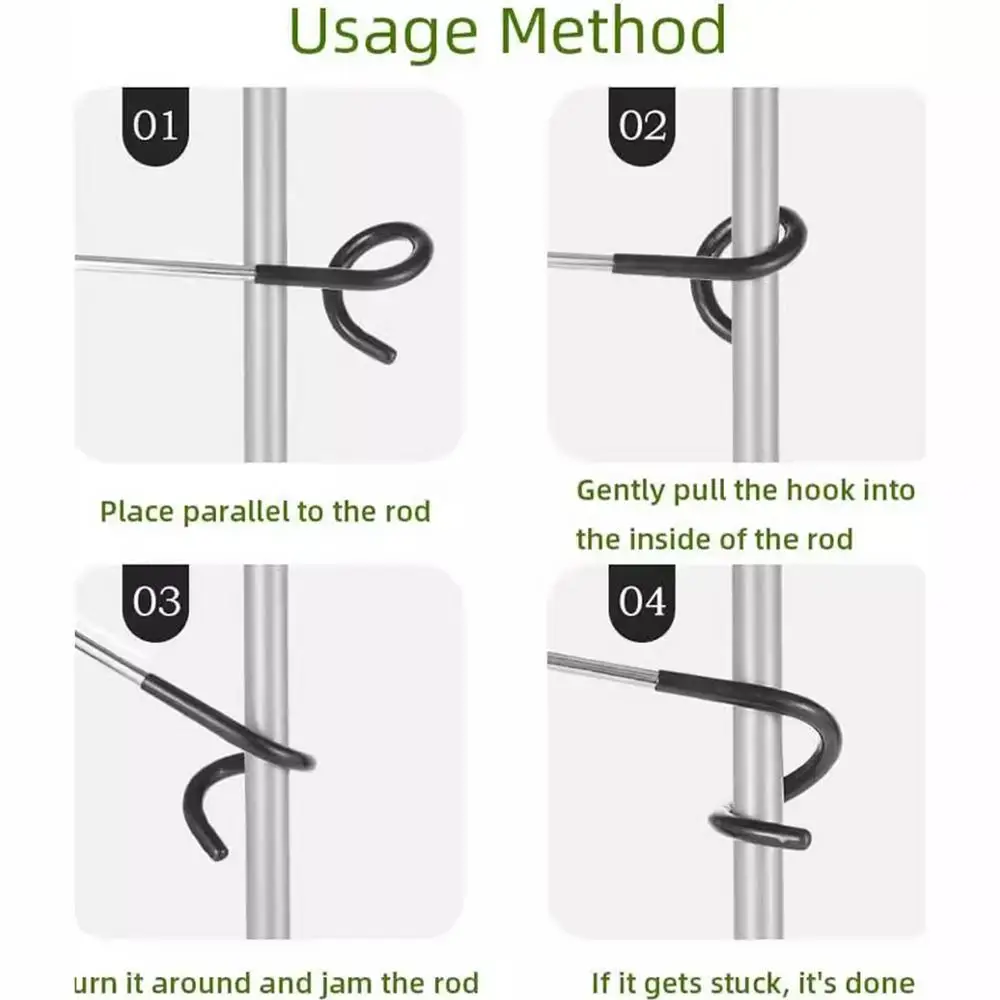 Usage Method

01

Place parallel to the rod

02

Gently pull the hook into the inside of the rod

03

urn it around and jam the rod

04

If it gets stuck, it's done