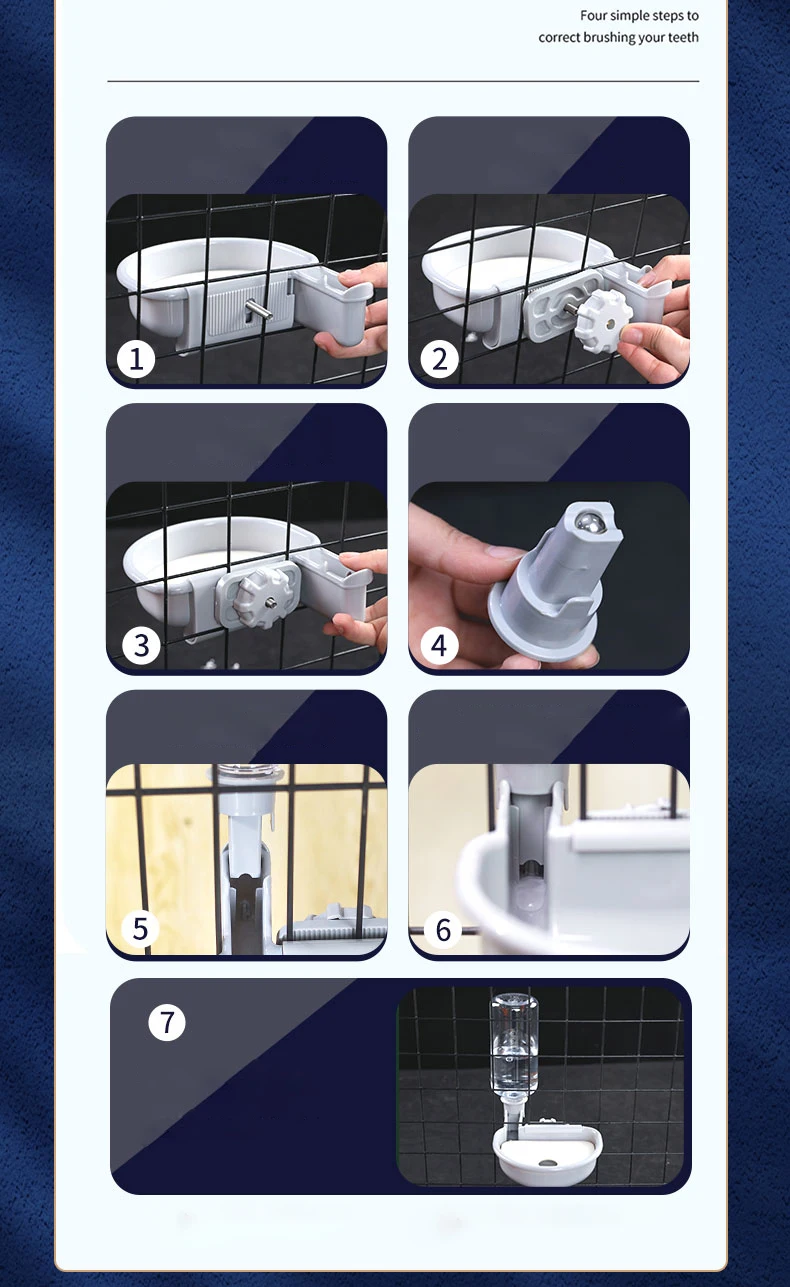 Four simple steps to
correct brushing your teeth

1

2

3

4

5

6

7