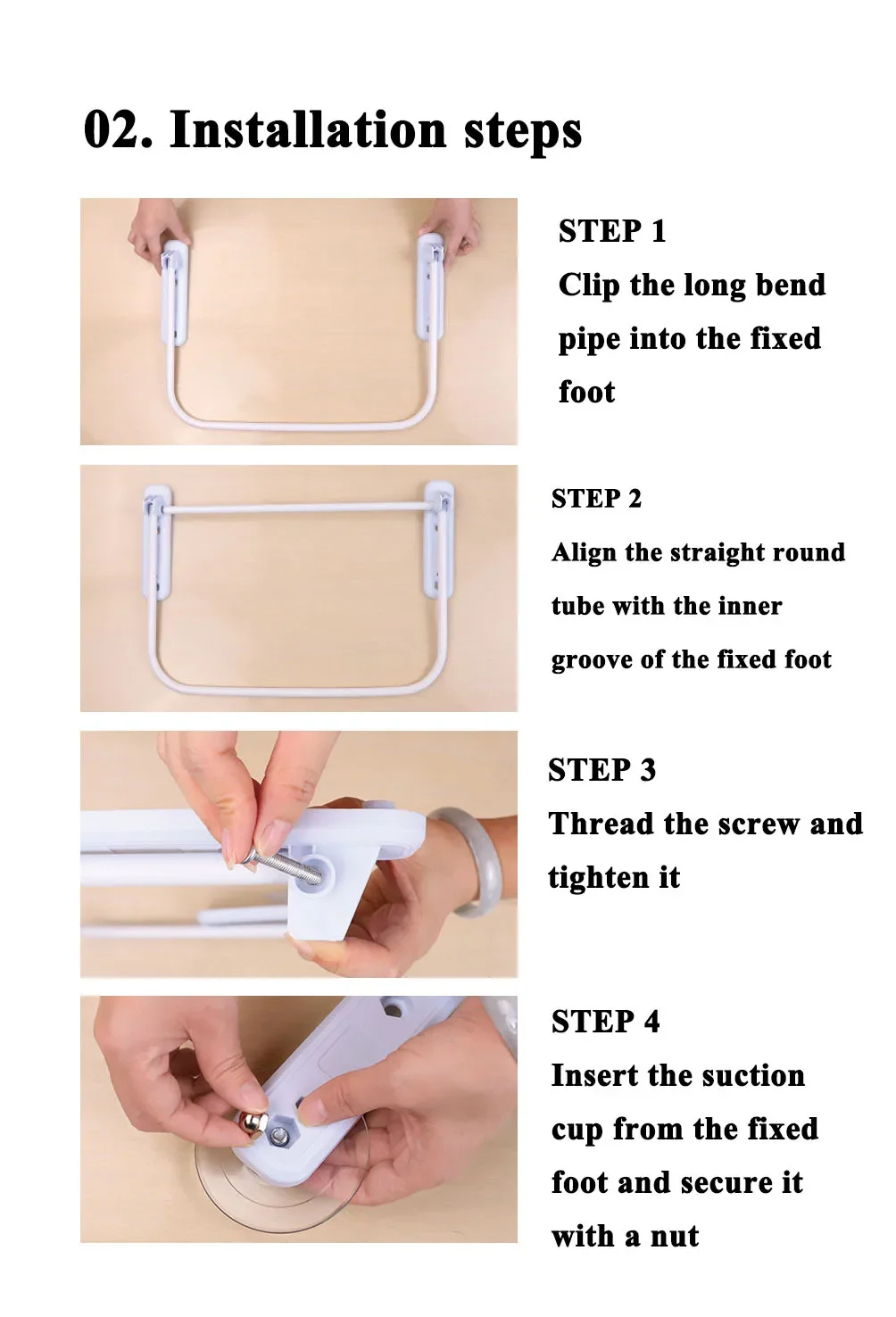 02. Installation steps

STEP 1
Clip the long bend pipe into the fixed foot

STEP 2
Align the straight round tube with the inner groove of the fixed foot

STEP 3
Thread the screw and tighten it

STEP 4
Insert the suction cup from the fixed foot and secure it with a nut