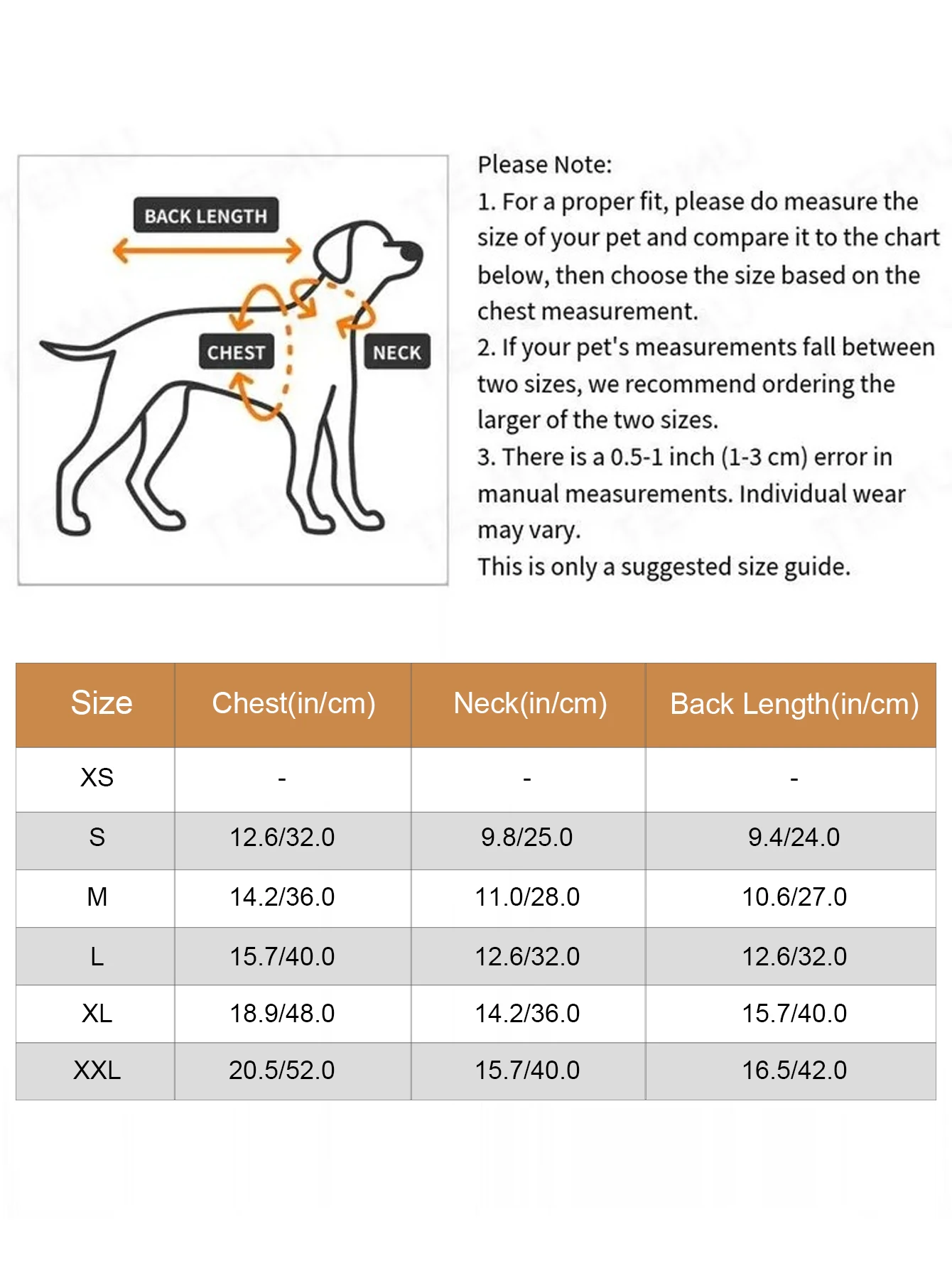 BACK LENGTH

CHEST

NECK

Please Note:
1. For a proper fit, please do measure the size of your pet and compare it to the chart below, then choose the size based on the chest measurement.
2. If your pet's measurements fall between two sizes, we recommend ordering the larger of the two sizes.
3. There is a 0.5-1 inch (1-3 cm) error in manual measurements. Individual wear may vary.
This is only a suggested size guide.

| Size | Chest(in/cm) | Neck(in/cm) | Back Length(in/cm) |
|---|---|---|---|
| XS | - | - | - |
| S | 12.6/32.0 | 9.8/25.0 | 9.4/24.0 |
| M | 14.2/36.0 | 11.0/28.0 | 10.6/27.0 |
| L | 15.7/40.0 | 12.6/32.0 | 12.6/32.0 |
| XL | 18.9/48.0 | 14.2/36.0 | 15.7/40.0 |
| XXL | 20.5/52.0 | 15.7/40.0 | 16.5/42.0 |