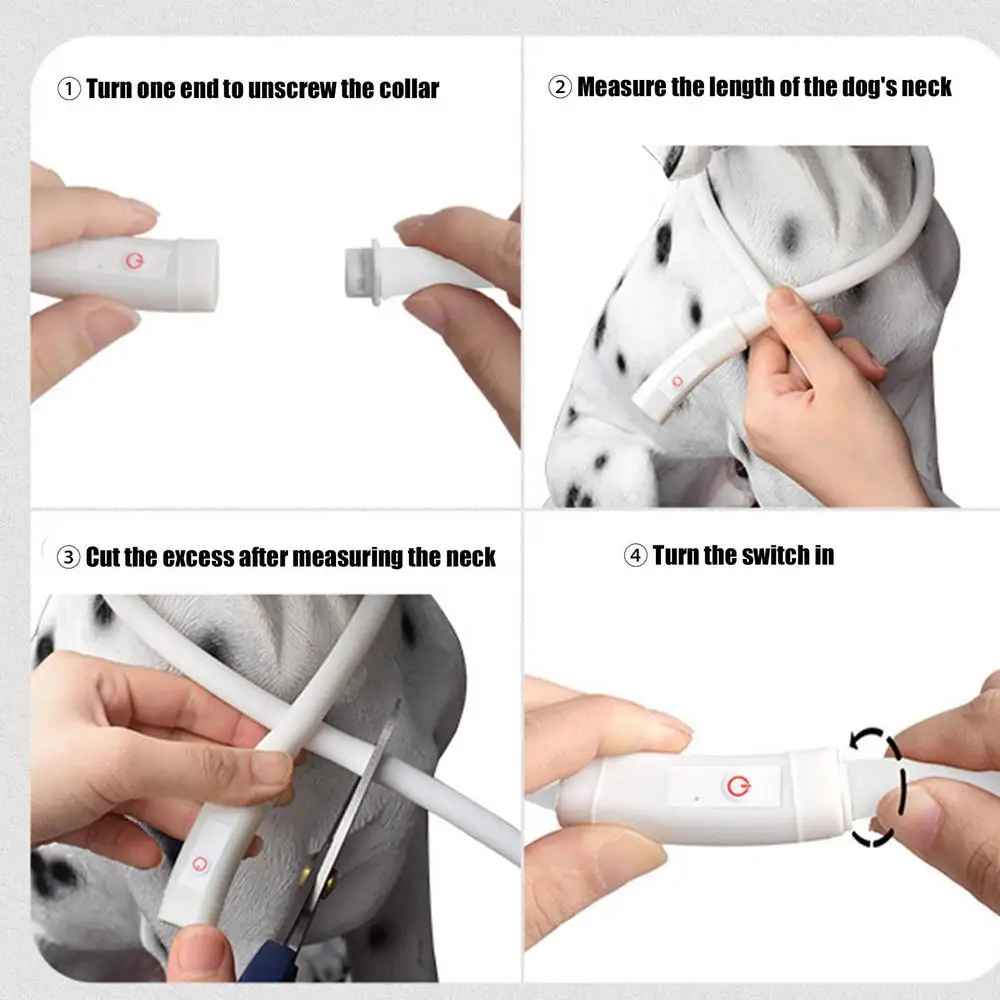 ① Turn one end to unscrew the collar

② Measure the length of the dog's neck

③ Cut the excess after measuring the neck

④ Turn the switch in