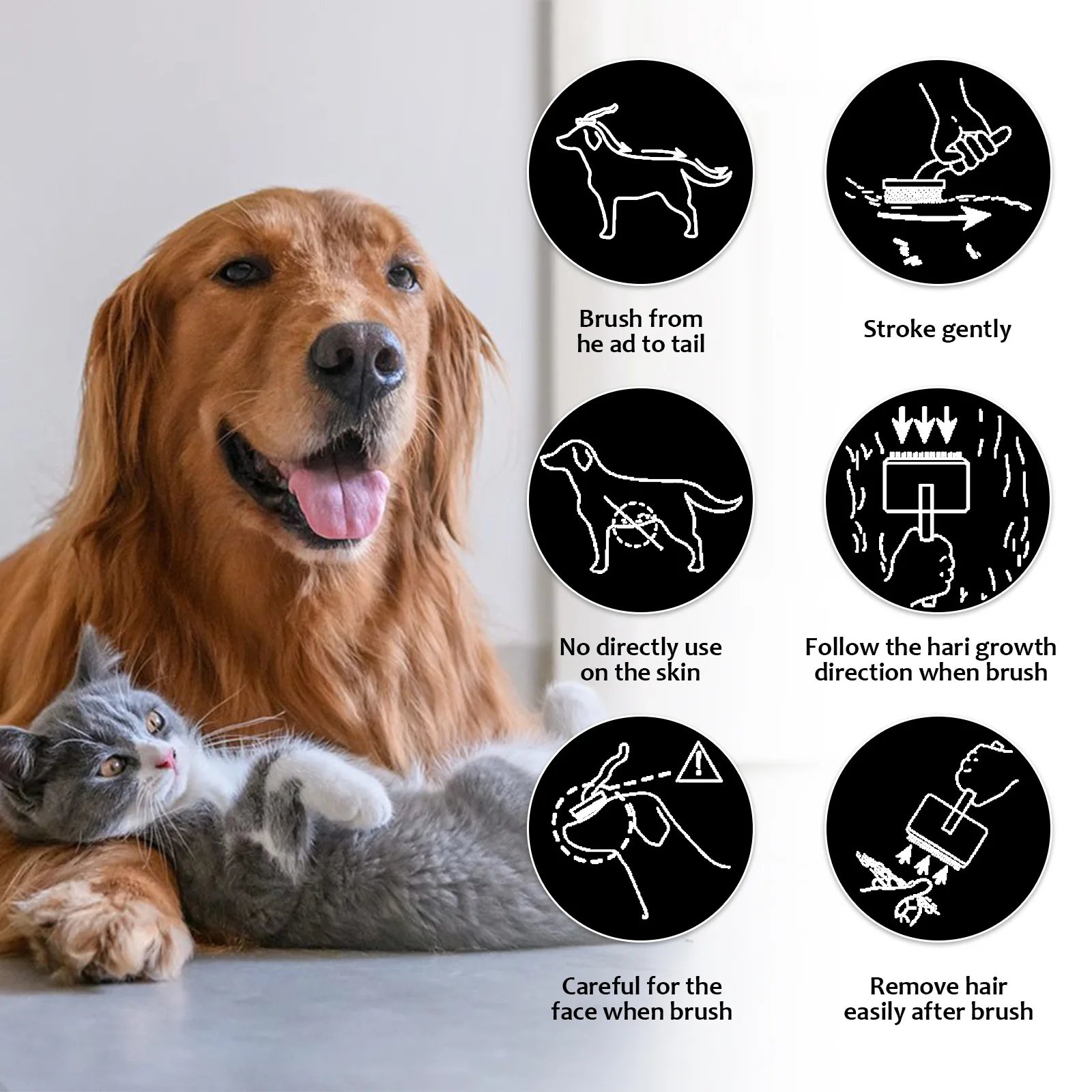 Brush from he ad to tail

Stroke gently

No directly use on the skin

Follow the hari growth direction when brush

Careful for the face when brush

Remove hair easily after brush