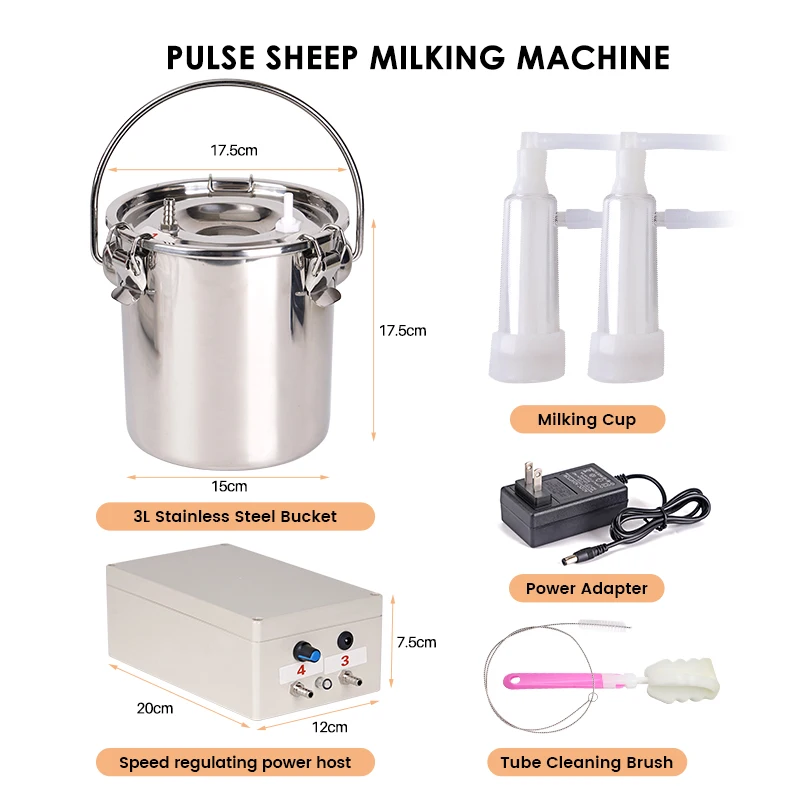 PULSE SHEEP MILKING MACHINE

17.5cm

17.5cm

15cm

3L Stainless Steel Bucket

Milking Cup

Power Adapter

4 3

7.5cm

20cm

12cm

Speed regulating power host

Tube Cleaning Brush