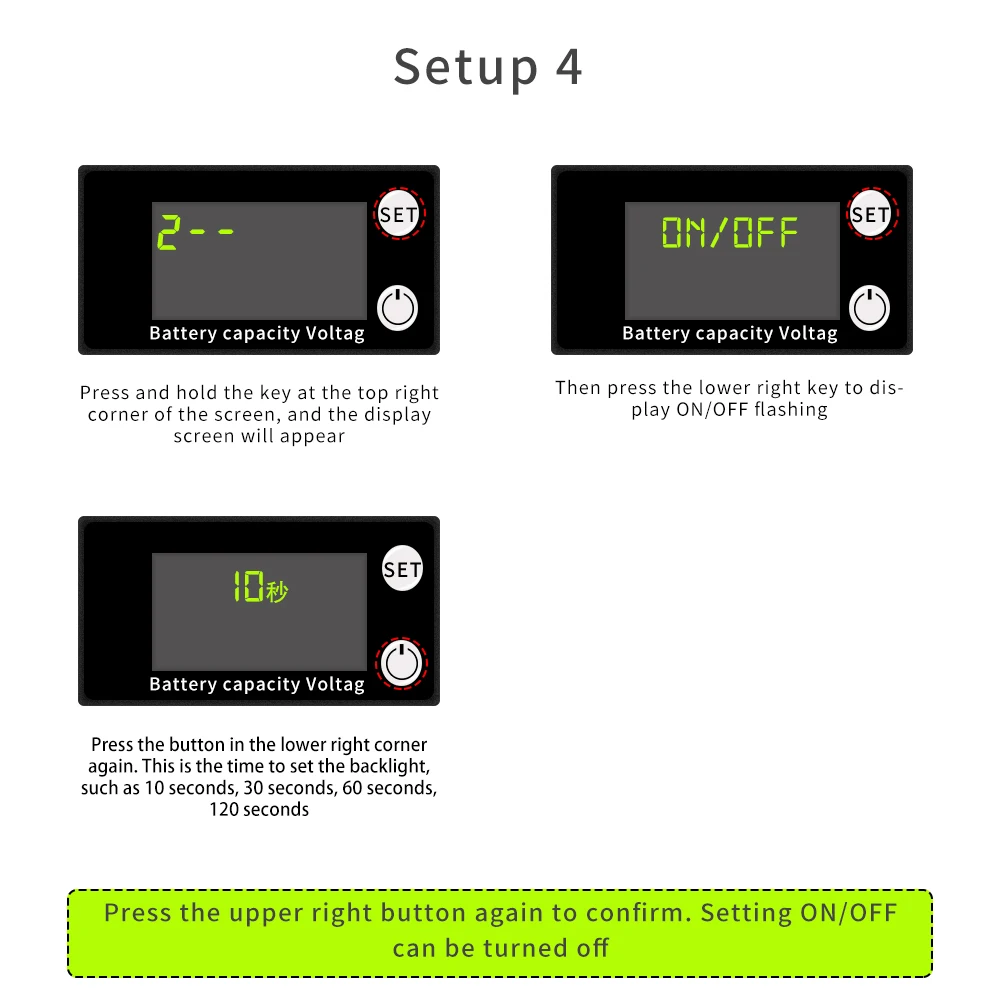 Setup 4

2--

SET

Battery capacity Voltag

Press and hold the key at the top right corner of the screen, and the display screen will appear

ON/OFF

SET

Battery capacity Voltag

Then press the lower right key to display ON/OFF flashing

10秒

SET

Battery capacity Voltag

Press the button in the lower right corner again. This is the time to set the backlight, such as 10 seconds, 30 seconds, 60 seconds, 120 seconds

Press the upper right button again to confirm. Setting ON/OFF can be turned off