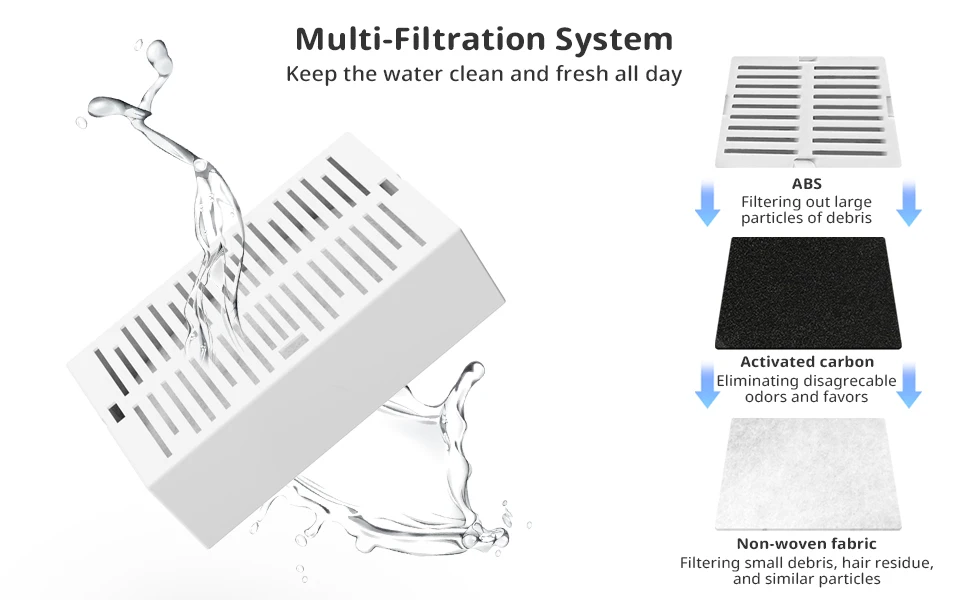 Multi-Filtration System
Keep the water clean and fresh all day

ABS
Filtering out large particles of debris

Activated carbon
Eliminating disagrecable odors and favors

Non-woven fabric
Filtering small debris, hair residue, and similar particles