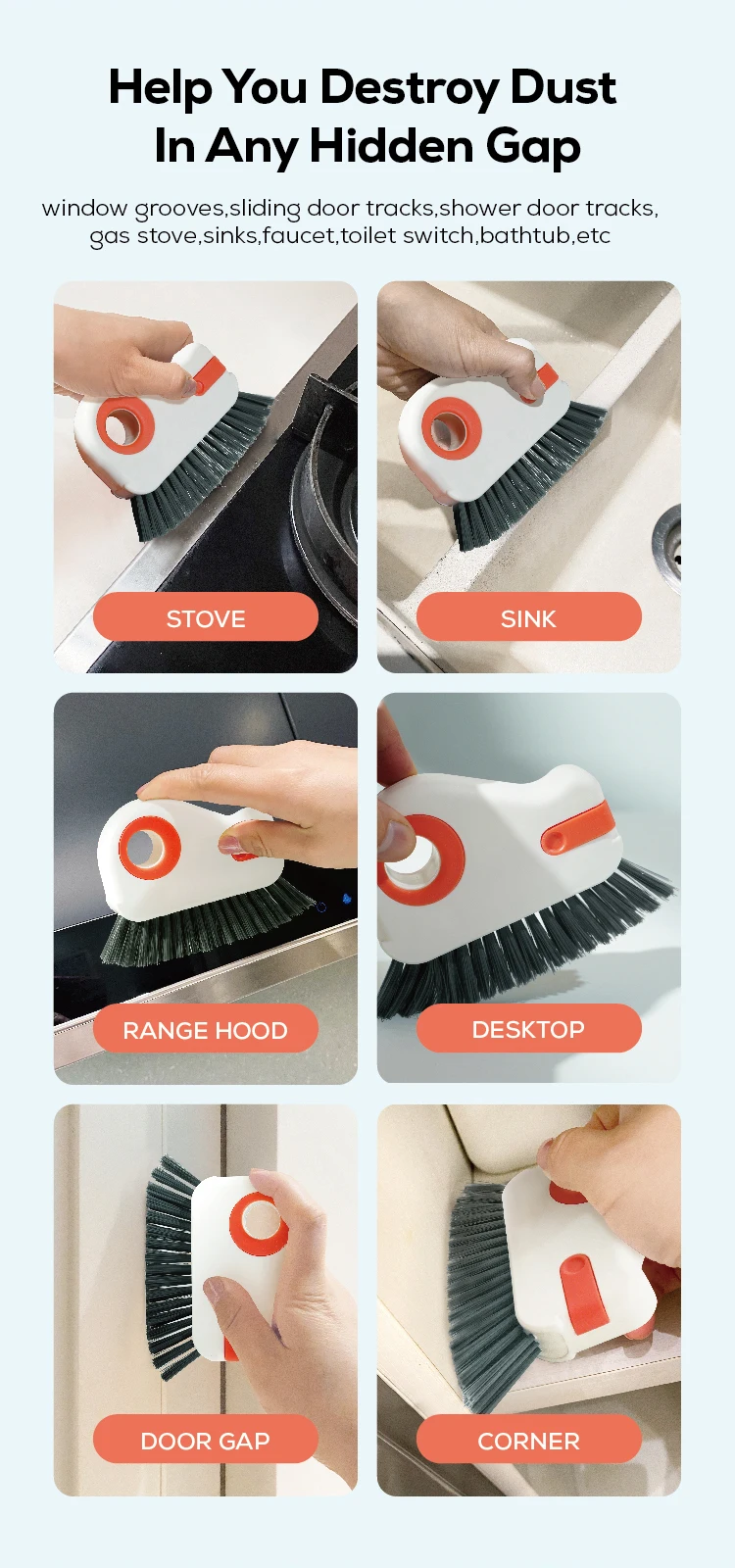 Help You Destroy Dust
In Any Hidden Gap

window grooves,sliding door tracks,shower door tracks, gas stove,sinks,faucet,toilet switch,bathtub,etc

STOVE

SINK

RANGE HOOD

DESKTOP

DOOR GAP

CORNER