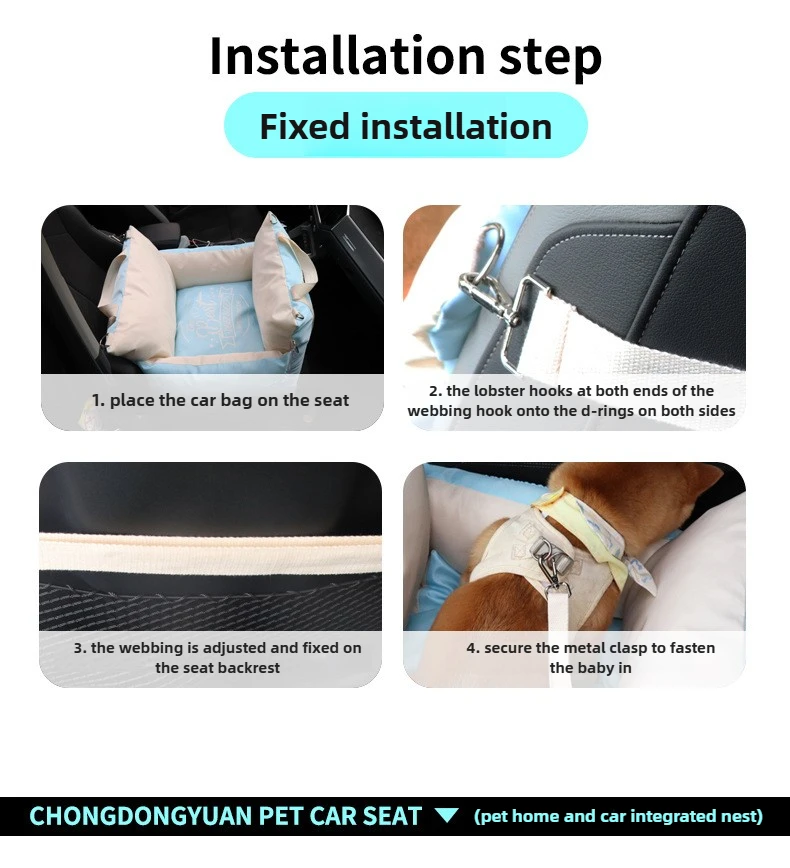 Installation step

Fixed installation

1. place the car bag on the seat

2. the lobster hooks at both ends of the webbing hook onto the d-rings on both sides

3. the webbing is adjusted and fixed on the seat backrest

4. secure the metal clasp to fasten the baby in

CHONGDONGYUAN PET CAR SEAT (pet home and car integrated nest)