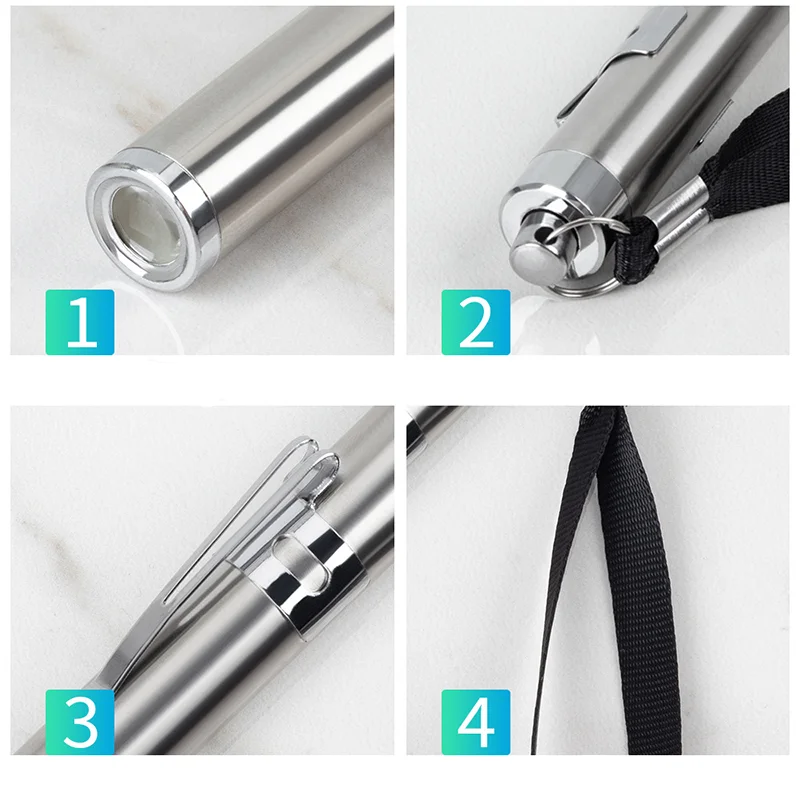 1

2

3

4