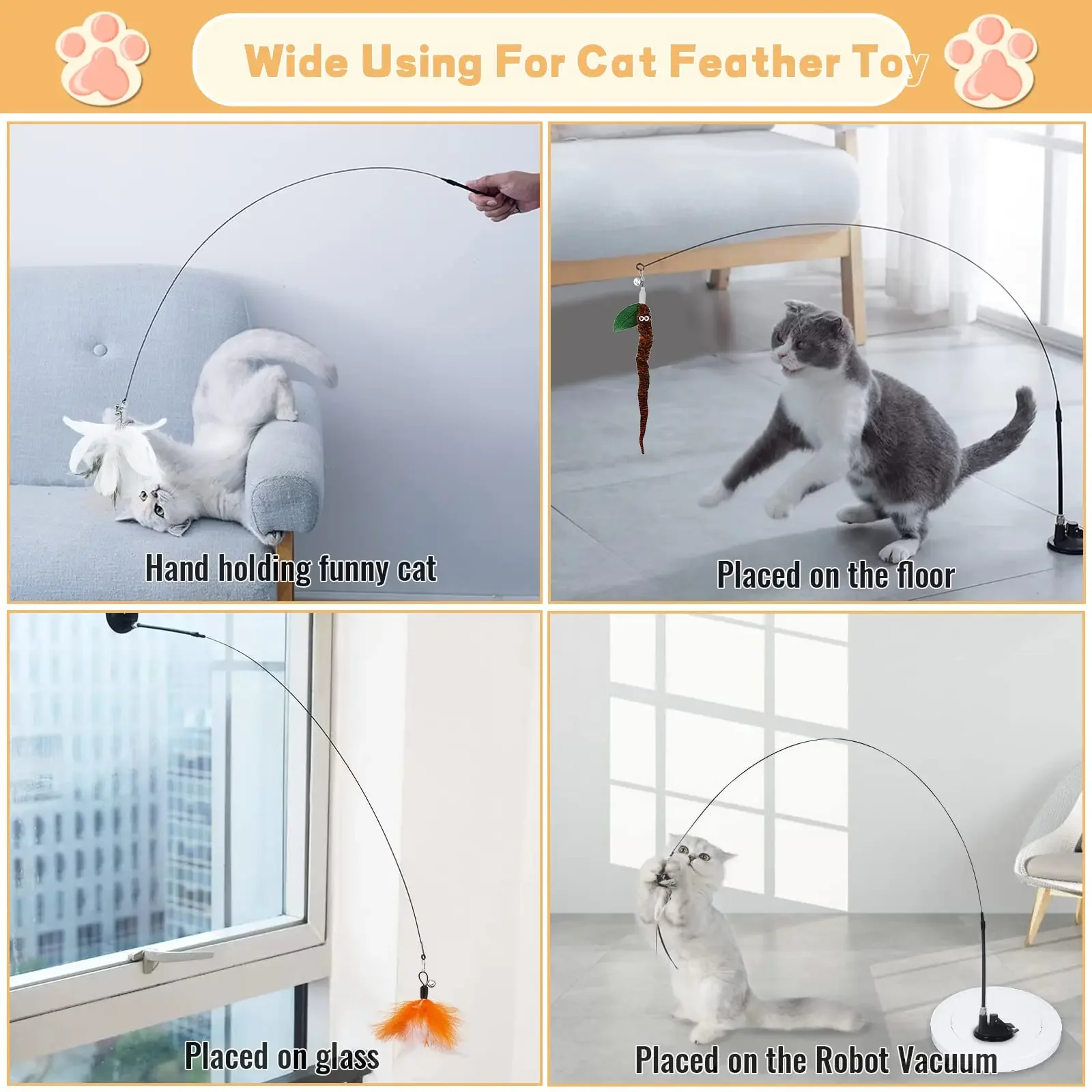 Wide Using For Cat Feather Toy

Hand holding funny cat

Placed on the floor

Placed on glass

Placed on the Robot Vacuum