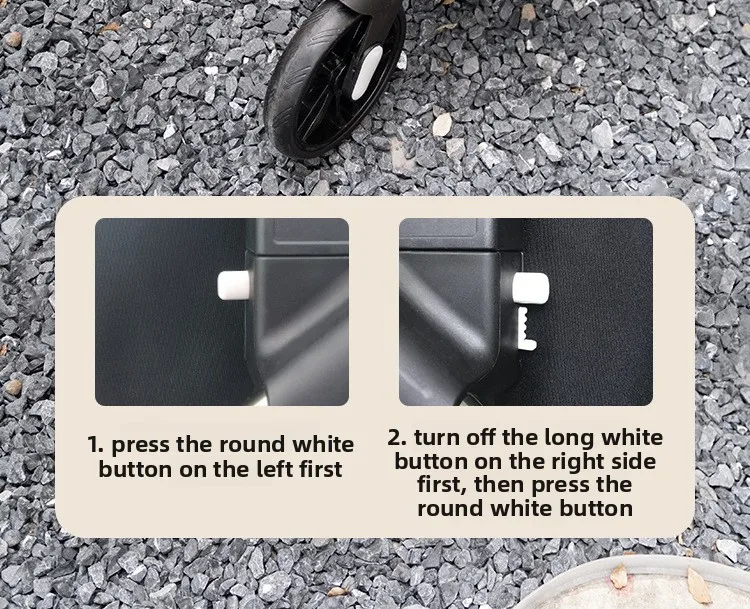 1. press the round white button on the left first

2. turn off the long white button on the right side first, then press the round white button