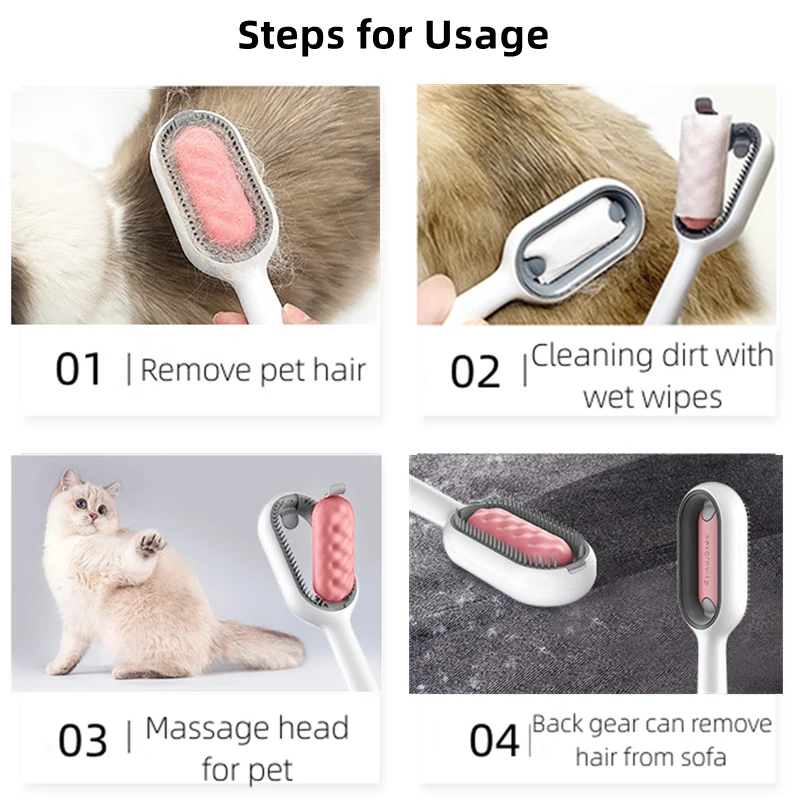 Steps for Usage

01 | Remove pet hair

02 | Cleaning dirt with wet wipes

03 | Massage head for pet

04 | Back gear can remove hair from sofa