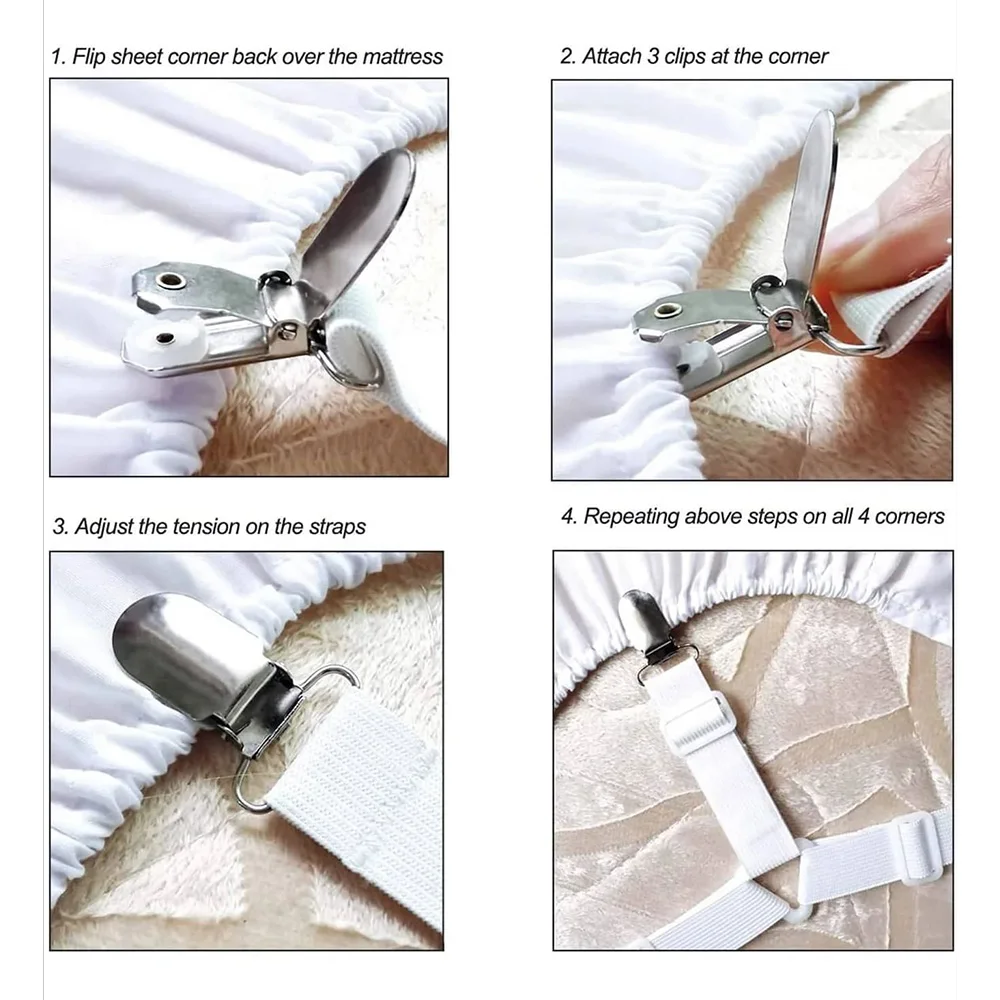 1. Flip sheet corner back over the mattress

2. Attach 3 clips at the corner

3. Adjust the tension on the straps

4. Repeating above steps on all 4 corners