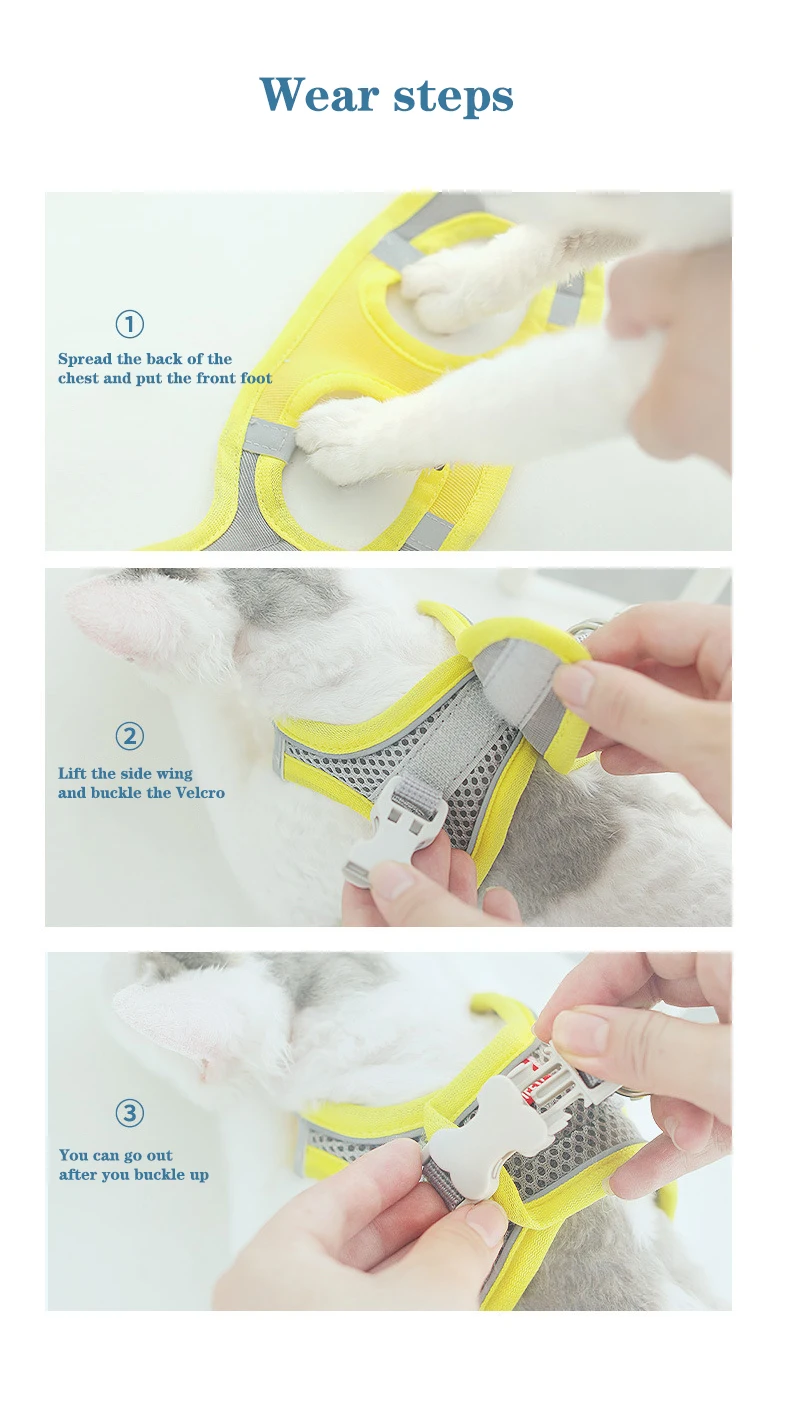 Wear steps

①
Spread the back of the chest and put the front foot

②
Lift the side wing and buckle the Velcro

③
You can go out after you buckle up