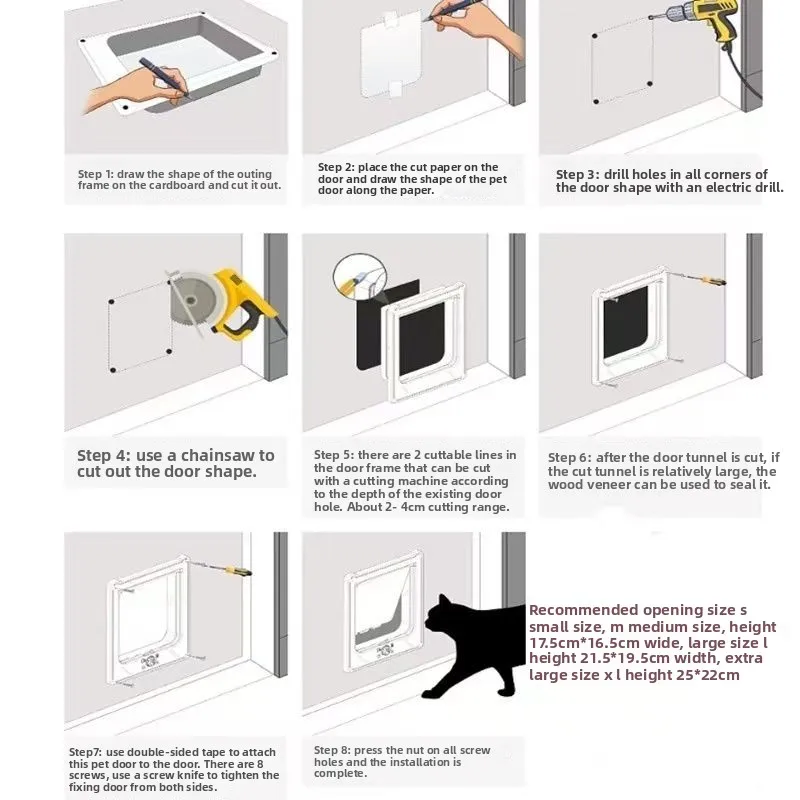 Step 1: draw the shape of the outing frame on the cardboard and cut it out.

Step 2: place the cut paper on the door and draw the shape of the pet door along the paper.

Step 3: drill holes in all corners of the door shape with an electric drill.

Step 4: use a chainsaw to cut out the door shape.

Step 5: there are 2 cuttable lines in the door frame that can be cut with a cutting machine according to the depth of the existing door hole. About 2- 4cm cutting range.

Step 6: after the door tunnel is cut, if the cut tunnel is relatively large, the wood veneer can be used to seal it.

Step7: use double-sided tape to attach this pet door to the door. There are 8 screws, use a screw knife to tighten the fixing door from both sides.

Step 8: press the nut on all screw holes and the installation is complete.

Recommended opening size s small size, m medium size, height 17.5cm*16.5cm wide, large size l height 21.5*19.5cm width, extra large size x l height 25*22cm