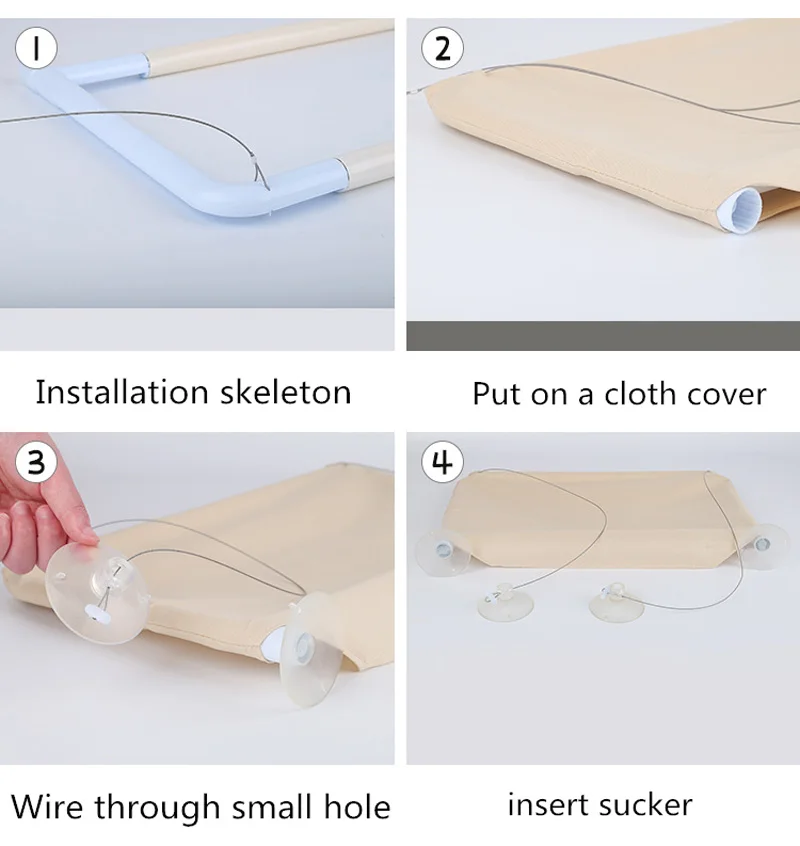 1

Installation skeleton

2

Put on a cloth cover

3

Wire through small hole

4

insert sucker