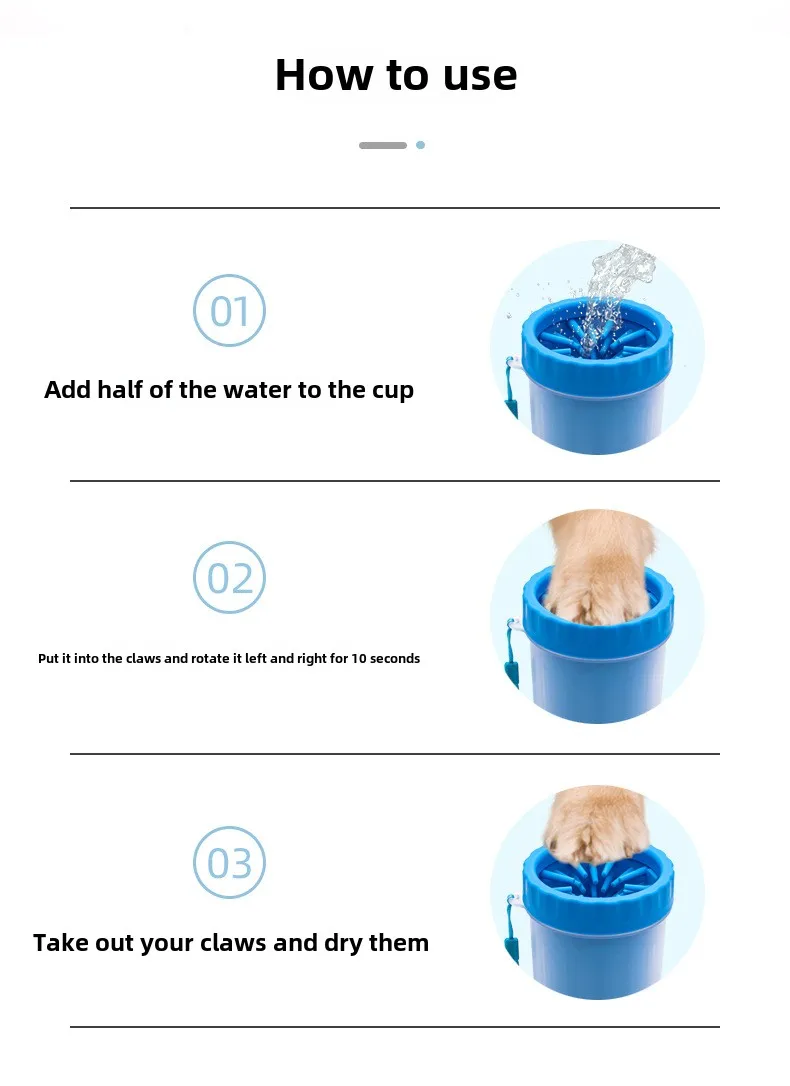 How to use

01

Add half of the water to the cup

02

Put it into the claws and rotate it left and right for 10 seconds

03

Take out your claws and dry them