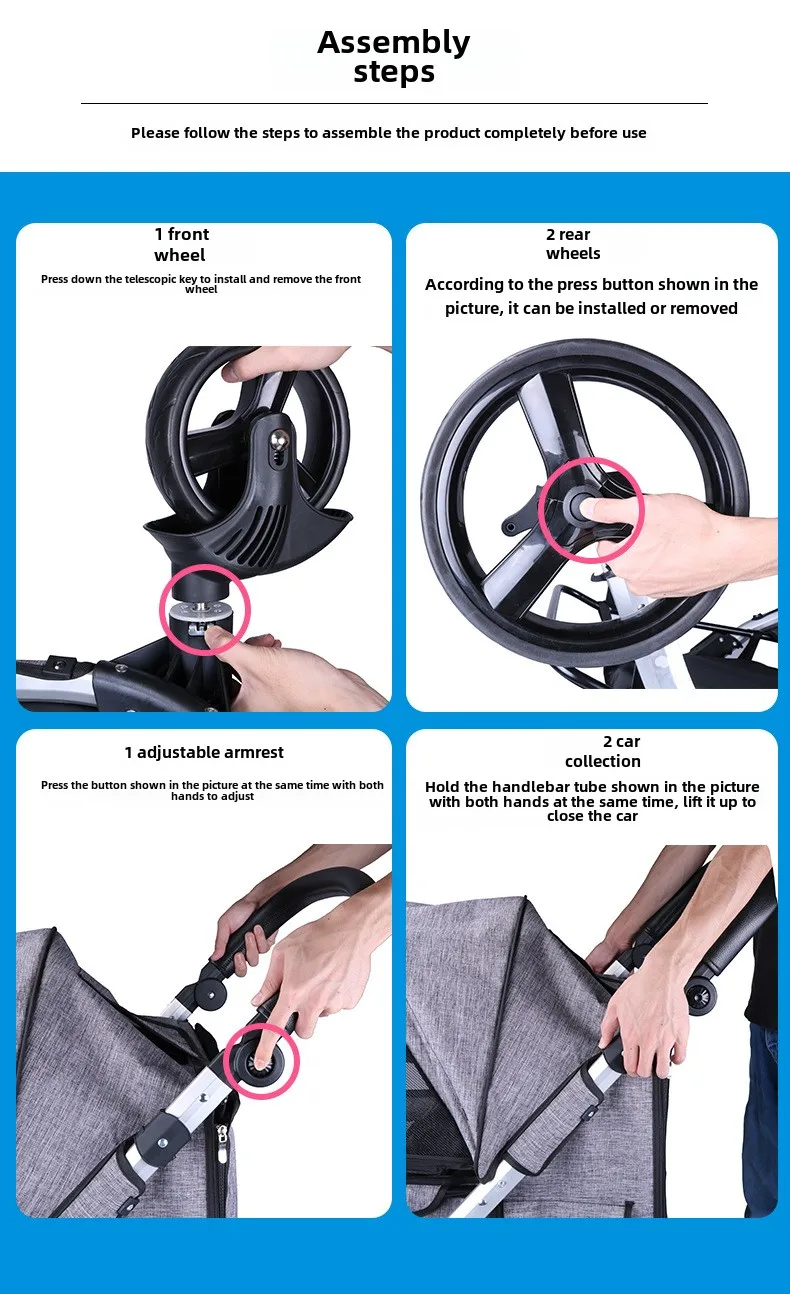 Assembly steps

Please follow the steps to assemble the product completely before use

1 front wheel

Press down the telescopic key to install and remove the front wheel

2 rear wheels

According to the press button shown in the picture, it can be installed or removed

1 adjustable armrest

Press the button shown in the picture at the same time with both hands to adjust

2 car collection

Hold the handlebar tube shown in the picture with both hands at the same time, lift it up to close the car