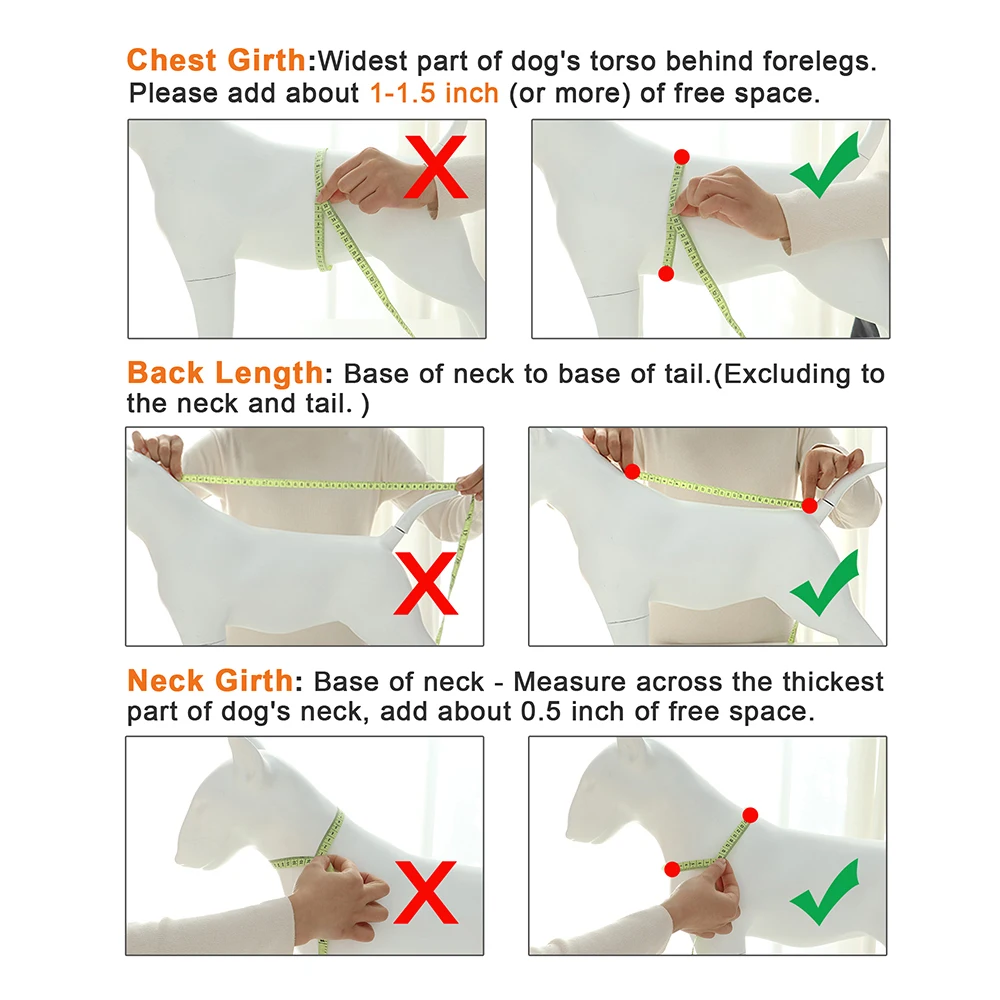 Chest Girth:Widest part of dog's torso behind forelegs. Please add about 1-1.5 inch (or more) of free space.

Back Length: Base of neck to base of tail.(Excluding to the neck and tail. )

Neck Girth: Base of neck - Measure across the thickest part of dog's neck, add about 0.5 inch of free space.