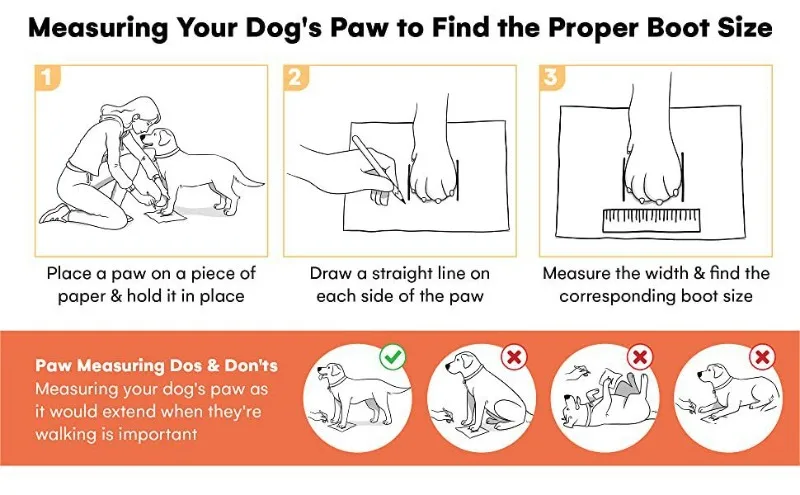 Measuring Your Dog's Paw to Find the Proper Boot Size

1

Place a paw on a piece of paper & hold it in place

2

Draw a straight line on each side of the paw

3

Measure the width & find the corresponding boot size

Paw Measuring Dos & Don'ts
Measuring your dog's paw as it would extend when they're walking is important