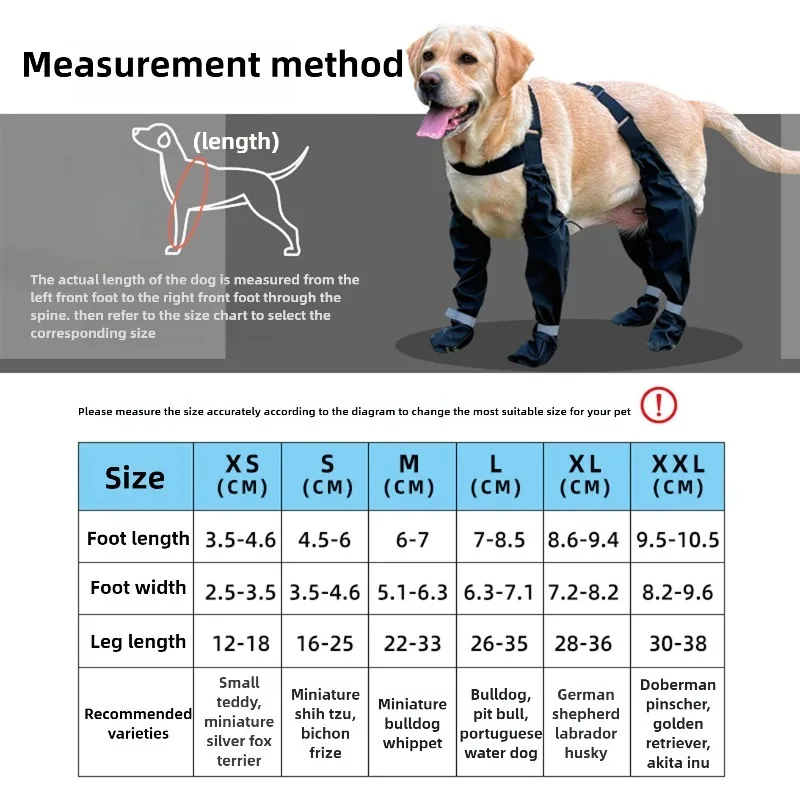 Measurement method

(length)

The actual length of the dog is measured from the left front foot to the right front foot through the spine. then refer to the size chart to select the corresponding size

Please measure the size accurately according to the diagram to change the most suitable size for your pet

!

| Size | XS (CM) | S (CM) | M (CM) | L (CM) | XL (CM) | XXL (CM) |
|---|---|---|---|---|---|---|
| Foot length | 3.5-4.6 | 4.5-6 | 6-7 | 7-8.5 | 8.6-9.4 | 9.5-10.5 |
| Foot width | 2.5-3.5 | 3.5-4.6 | 5.1-6.3 | 6.3-7.1 | 7.2-8.2 | 8.2-9.6 |
| Leg length | 12-18 | 16-25 | 22-33 | 26-35 | 28-36 | 30-38 |
| Recommended varieties | Small teddy, miniature silver fox terrier | Miniature shih tzu, bichon frize | Miniature bulldog whippet | Bulldog, pit bull, portuguese water dog | German shepherd labrador husky | Doberman pinscher, golden retriever, akita inu |