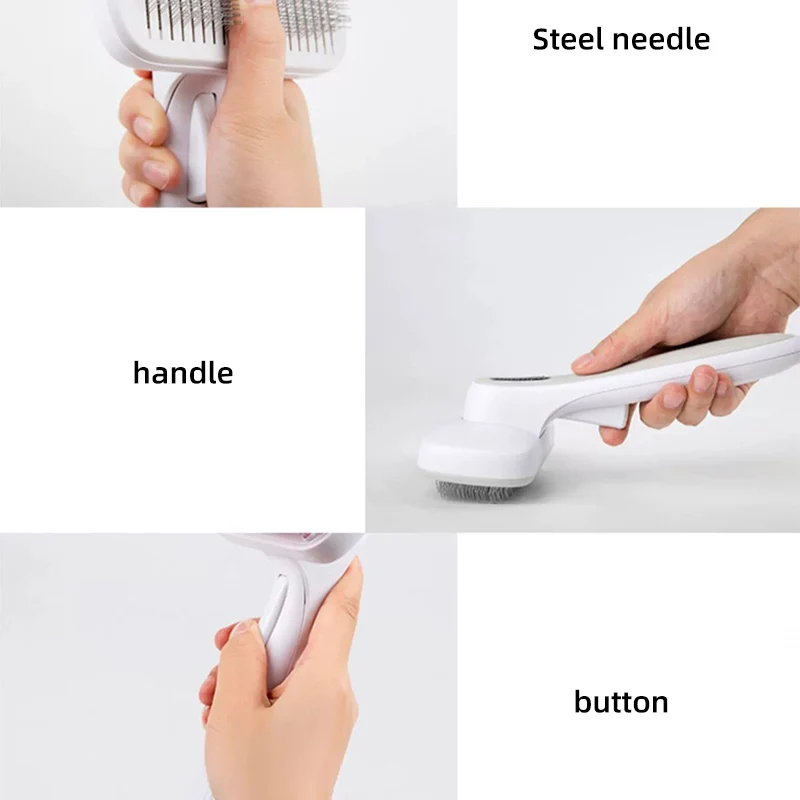 Steel needle

handle

button