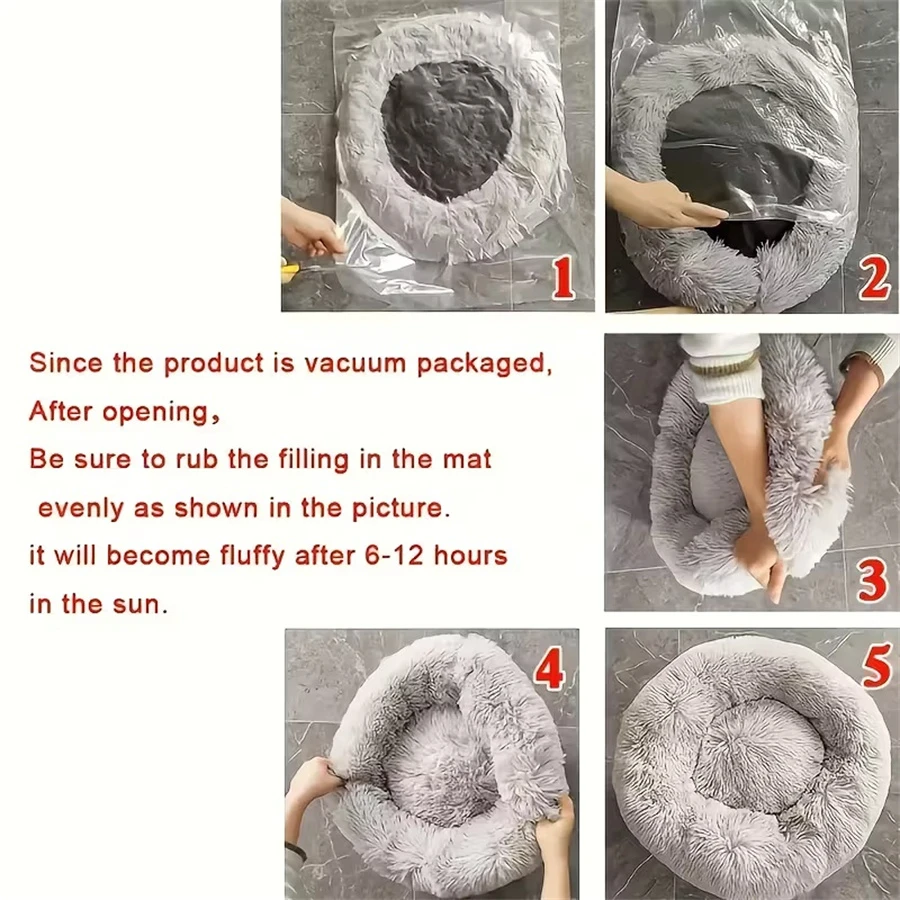 1

2

Since the product is vacuum packaged,
After opening,
Be sure to rub the filling in the mat
evenly as shown in the picture.
it will become fluffy after 6-12 hours
in the sun.

3

4

5