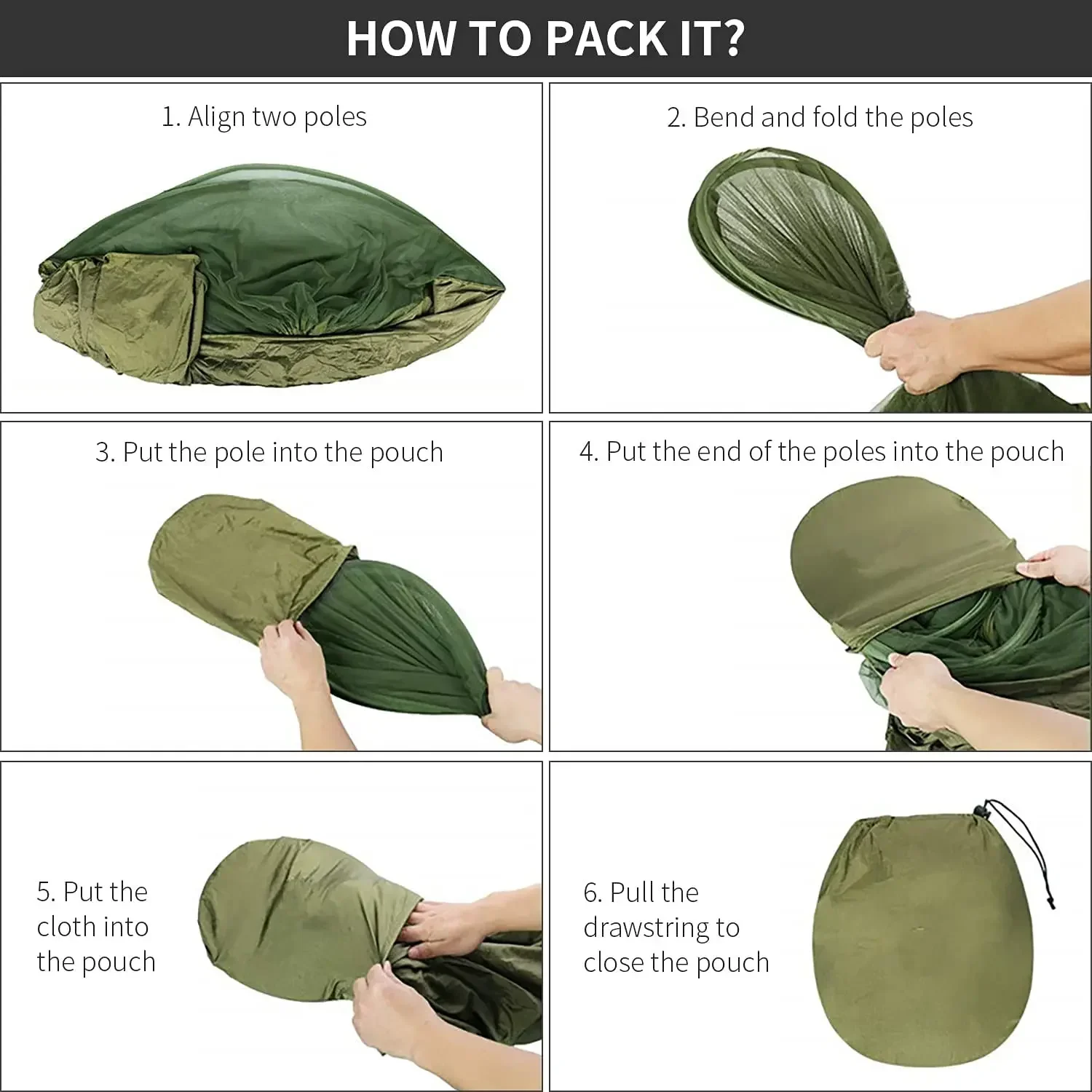 HOW TO PACK IT?

1. Align two poles

2. Bend and fold the poles

3. Put the pole into the pouch

4. Put the end of the poles into the pouch

5. Put the cloth into the pouch

6. Pull the drawstring to close the pouch