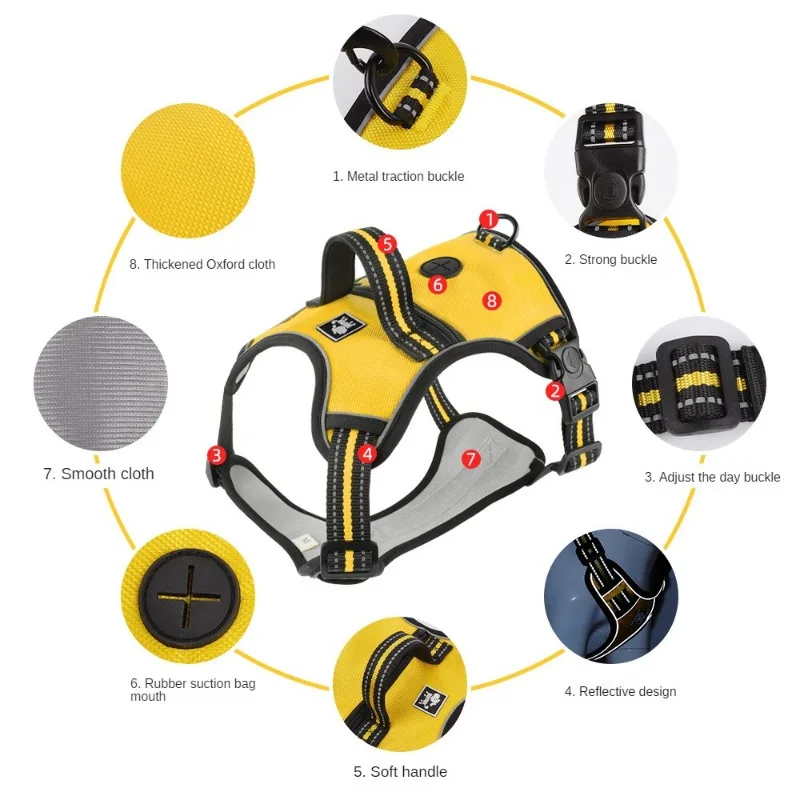 1. Metal traction buckle

2. Strong buckle

3. Adjust the day buckle

4. Reflective design

5. Soft handle

6. Rubber suction bag mouth

7. Smooth cloth

8. Thickened Oxford cloth

1

2

3

4

5

6

7

8