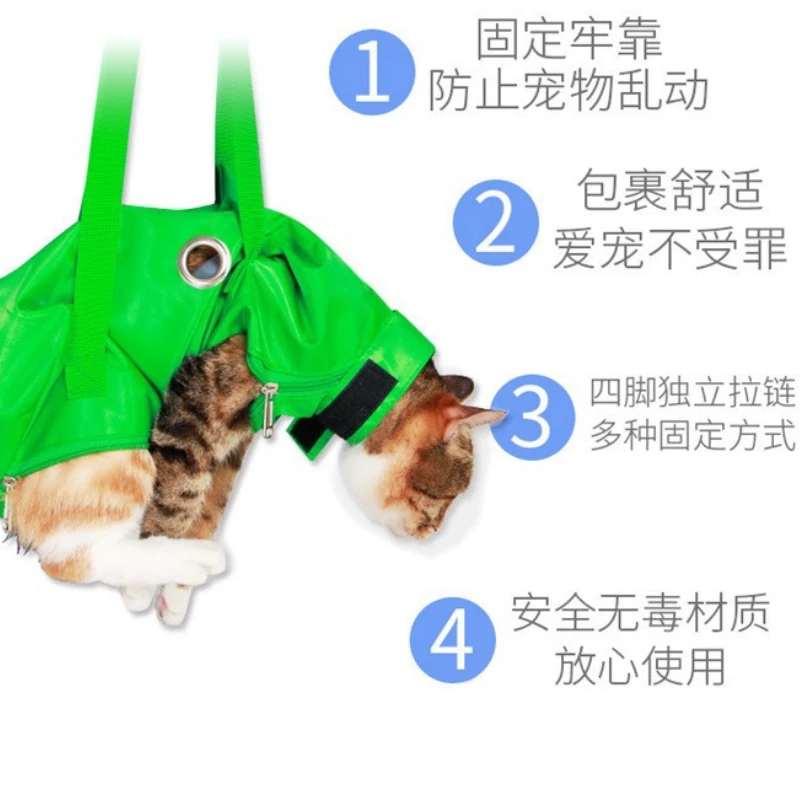 1 固定牢靠
防止宠物乱动

2 包裹舒适
爱宠不受罪

3 四脚独立拉链
多种固定方式

4 安全无毒材质
放心使用