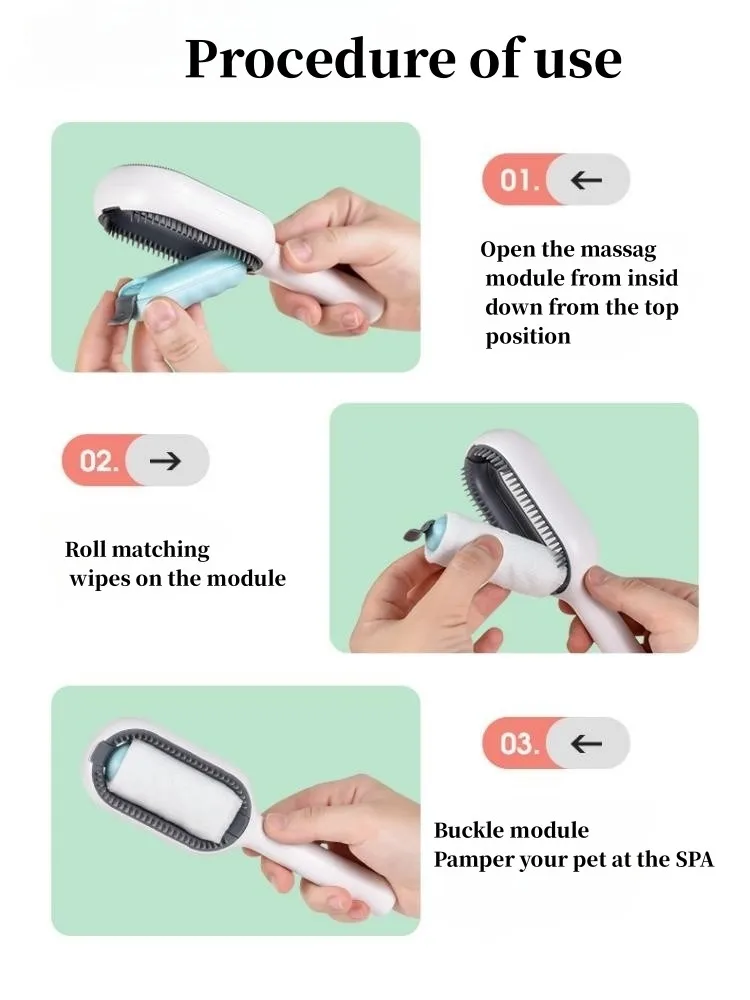 Procedure of use

01. ←

Open the massag module from insid down from the top position

02. →

Roll matching wipes on the module

03. ←

Buckle module
Pamper your pet at the SPA